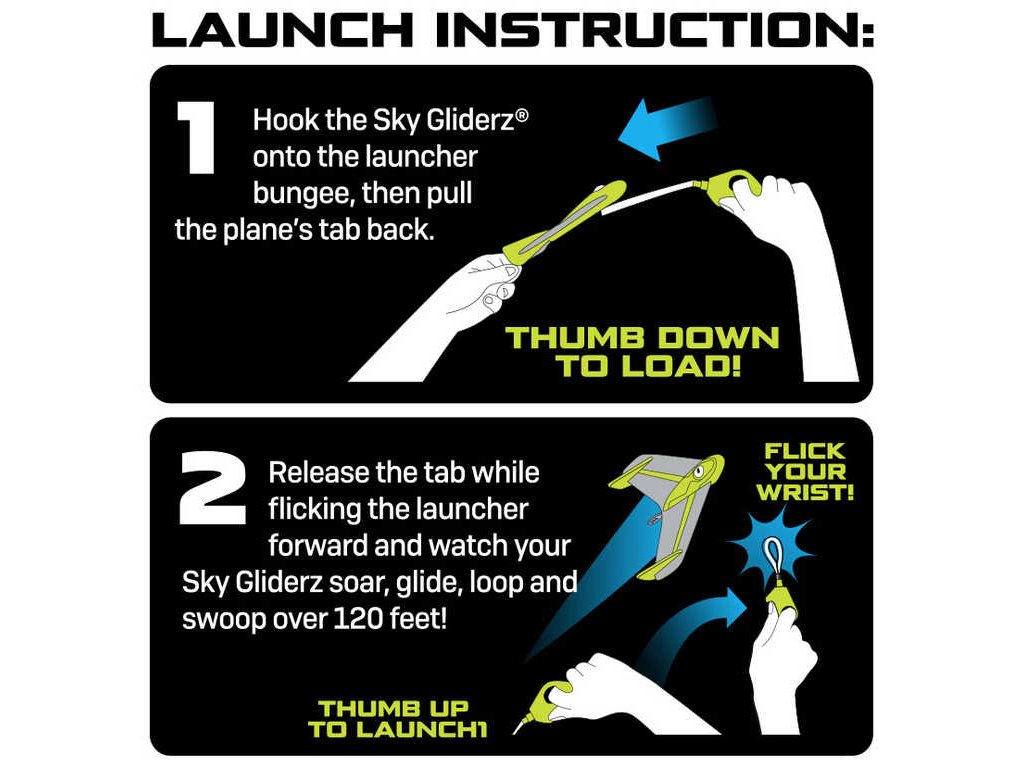 LAUNCH INSTRUCTION:

1

Hook the Sky Gliderz® onto the launcher bungee, then pull the plane's tab back.

THUMB DOWN TO LOAD!

2

Release the tab while flicking the launcher forward and watch your Sky Gliderz soar, glide, loop and swoop over 120 feet!

FLICK YOUR WRIST!

THUMB UP TO LAUNCH1