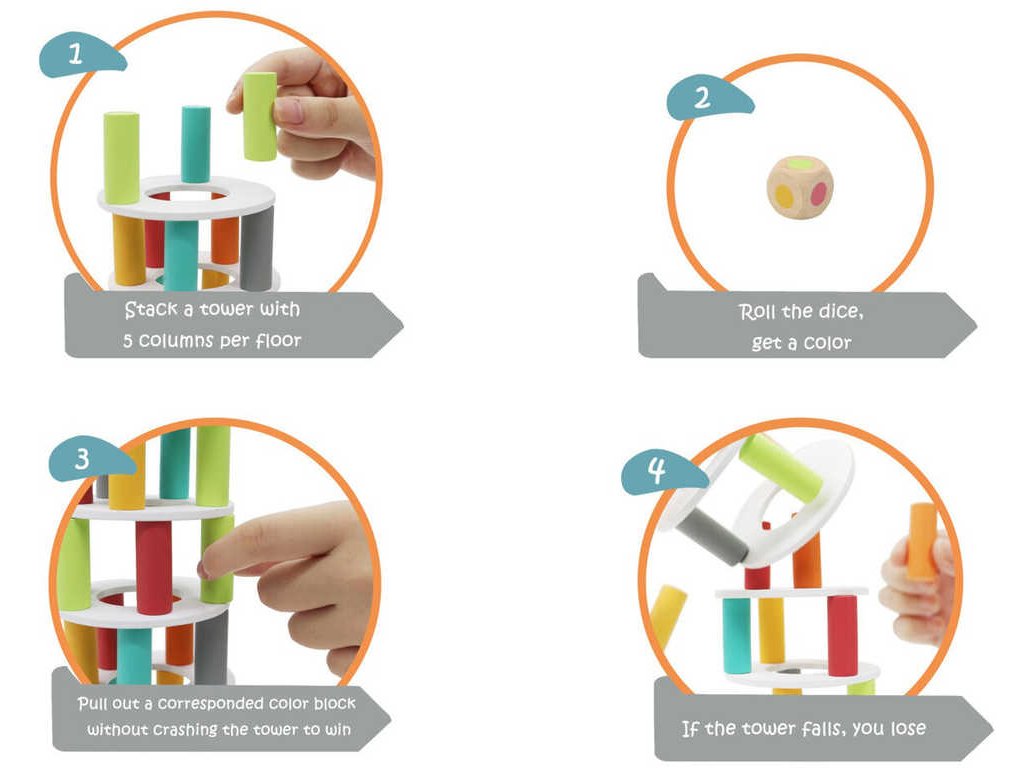 1

Stack a tower with 5 columns per floor

2

Roll the dice, get a color

3

Pull out a corresponded color block without crashing the tower to win

4

If the tower falls, you lose