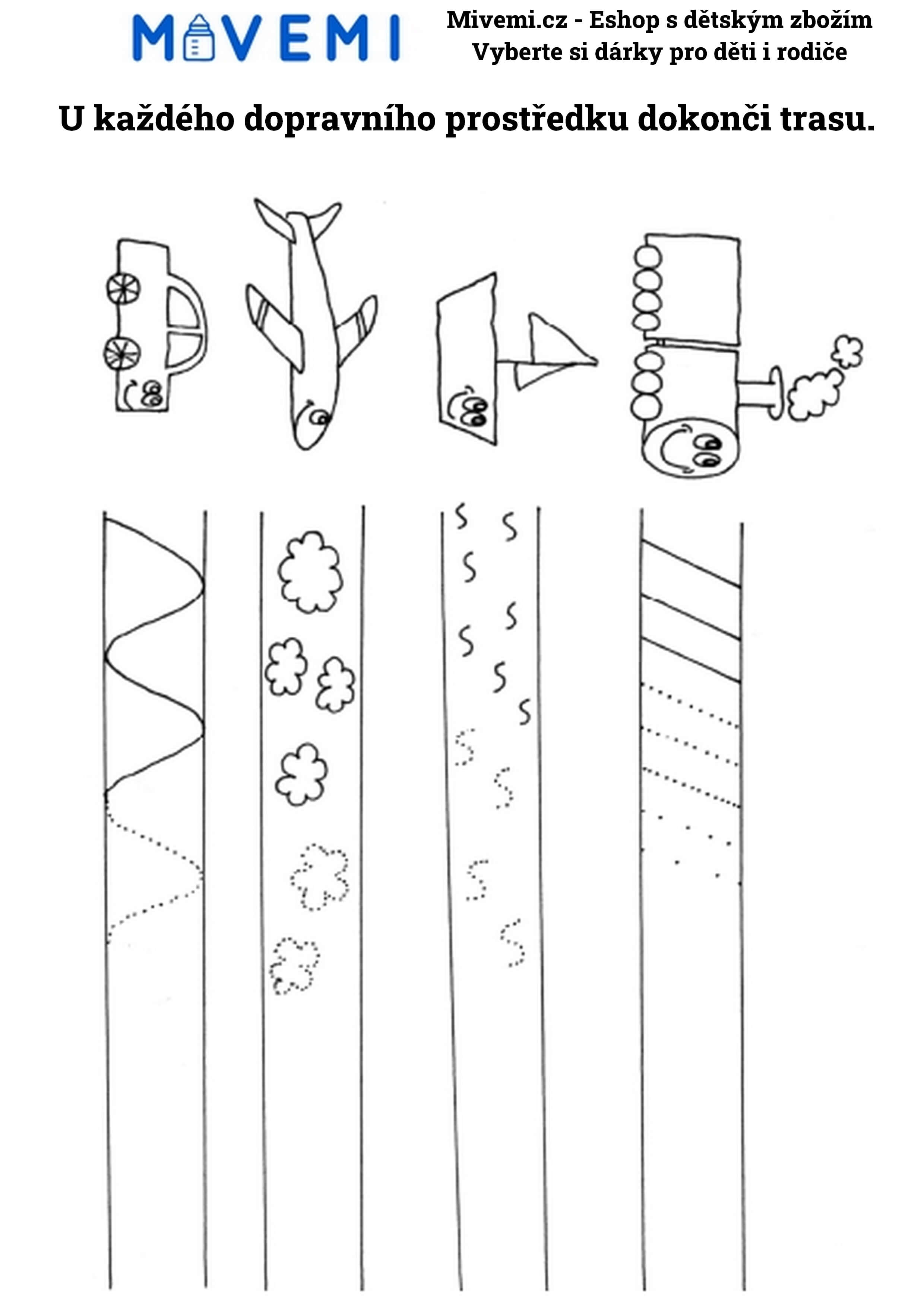 MIVEMI

Mivemi.cz - Eshop s dětským zbožím
Vyberte si dárky pro děti i rodiče

U každého dopravního prostředku dokonči trasu.