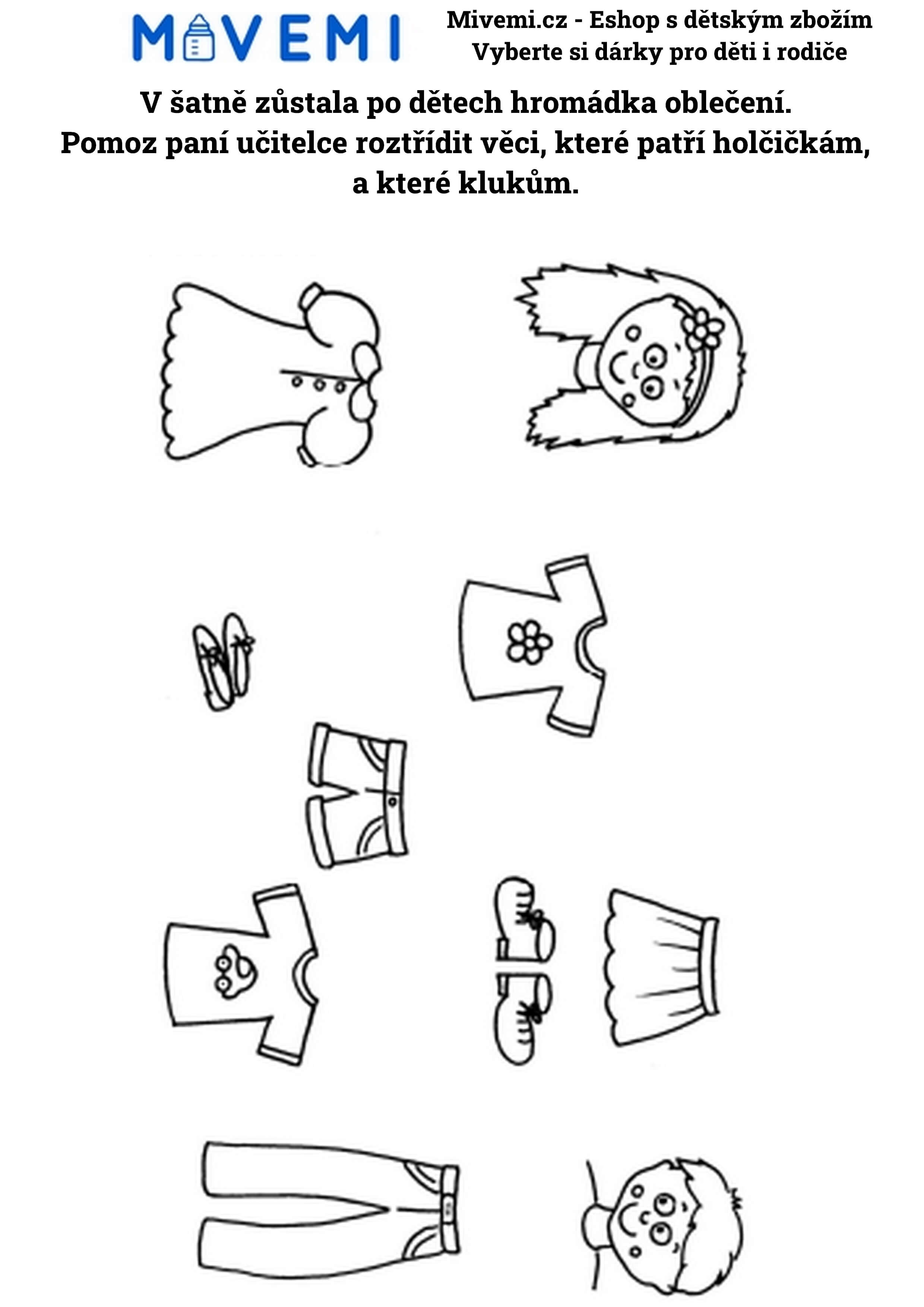 MIVEMI

Mivemi.cz - Eshop s dětským zbožím
Vyberte si dárky pro děti i rodiče

V šatně zůstala po dětech hromádka oblečení. Pomoz paní učitelce roztřídit věci, které patří holčičkám, a které klukům.