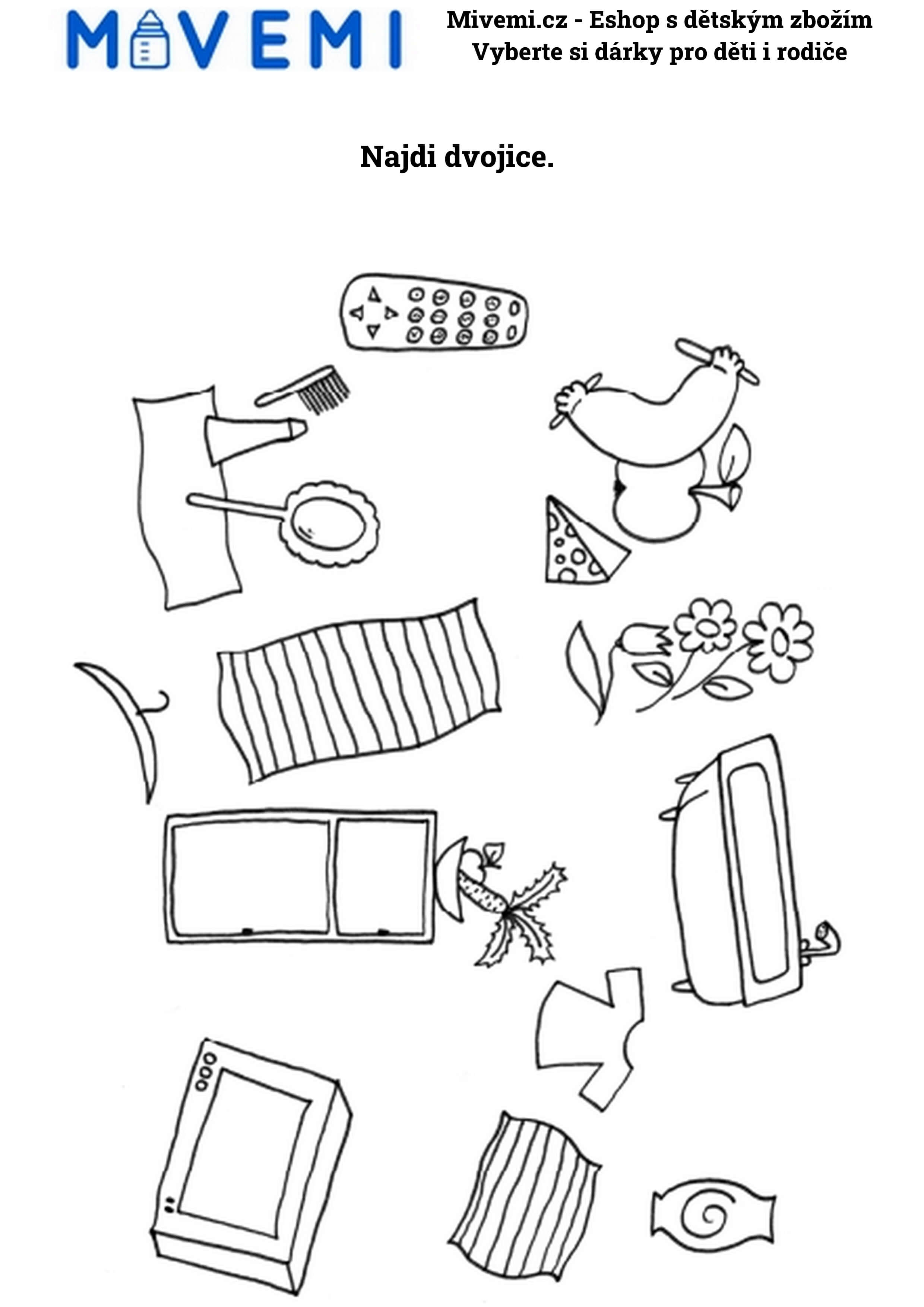 MIVEMI

Mivemi.cz - Eshop s dětským zbožím
Vyberte si dárky pro děti i rodiče

Najdi dvojice.