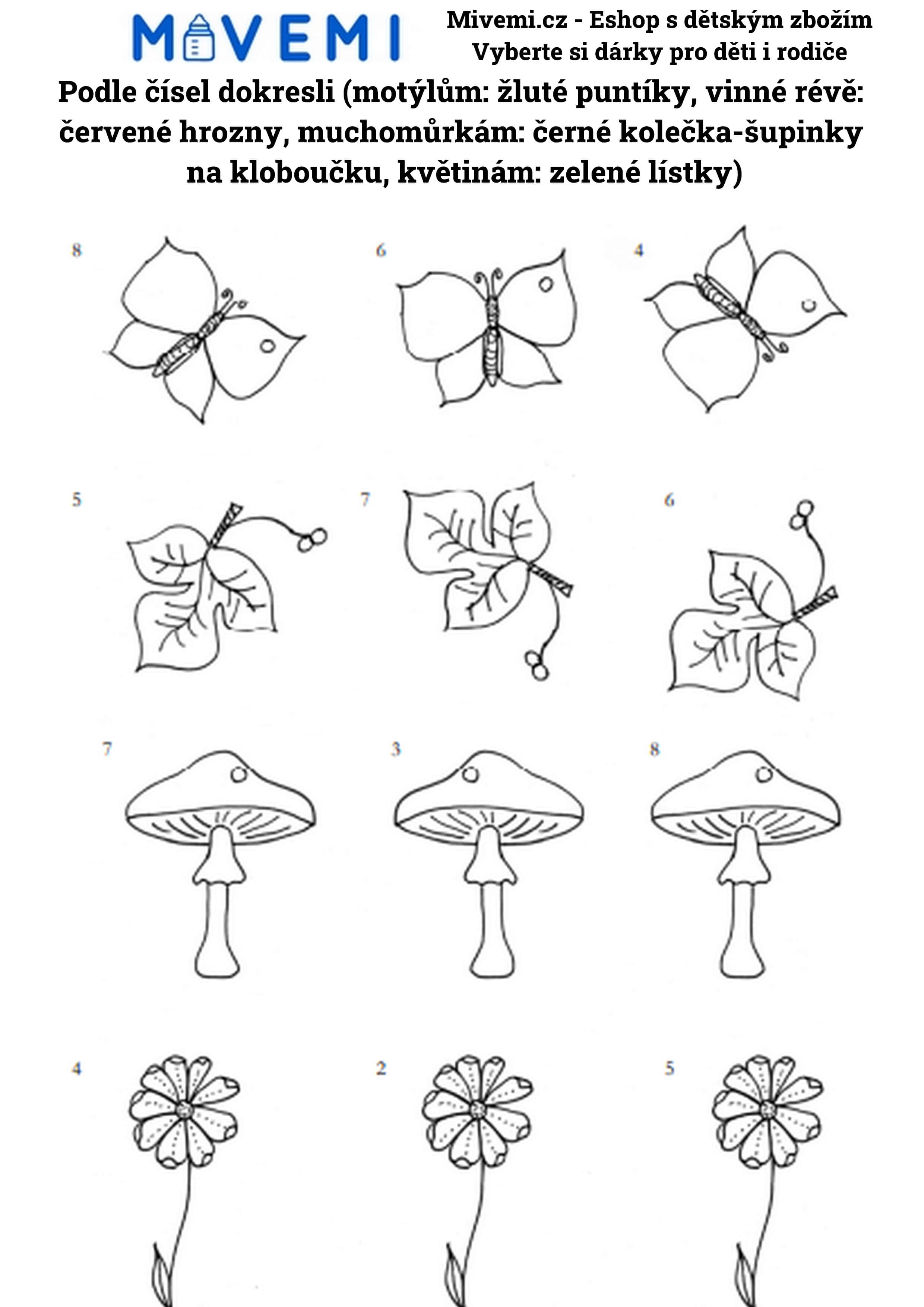 MIVEMI

Mivemi.cz - Eshop s dětským zbožím
Vyberte si dárky pro děti i rodiče

Podle čísel dokresli (motýlům: žluté puntíky, vinné révě: červené hrozny, muchomůrkám: černé kolečka-šupinky na kloboučku, květinám: zelené lístky)

8

6

4

5

7

6

7

3

8

4

2

5