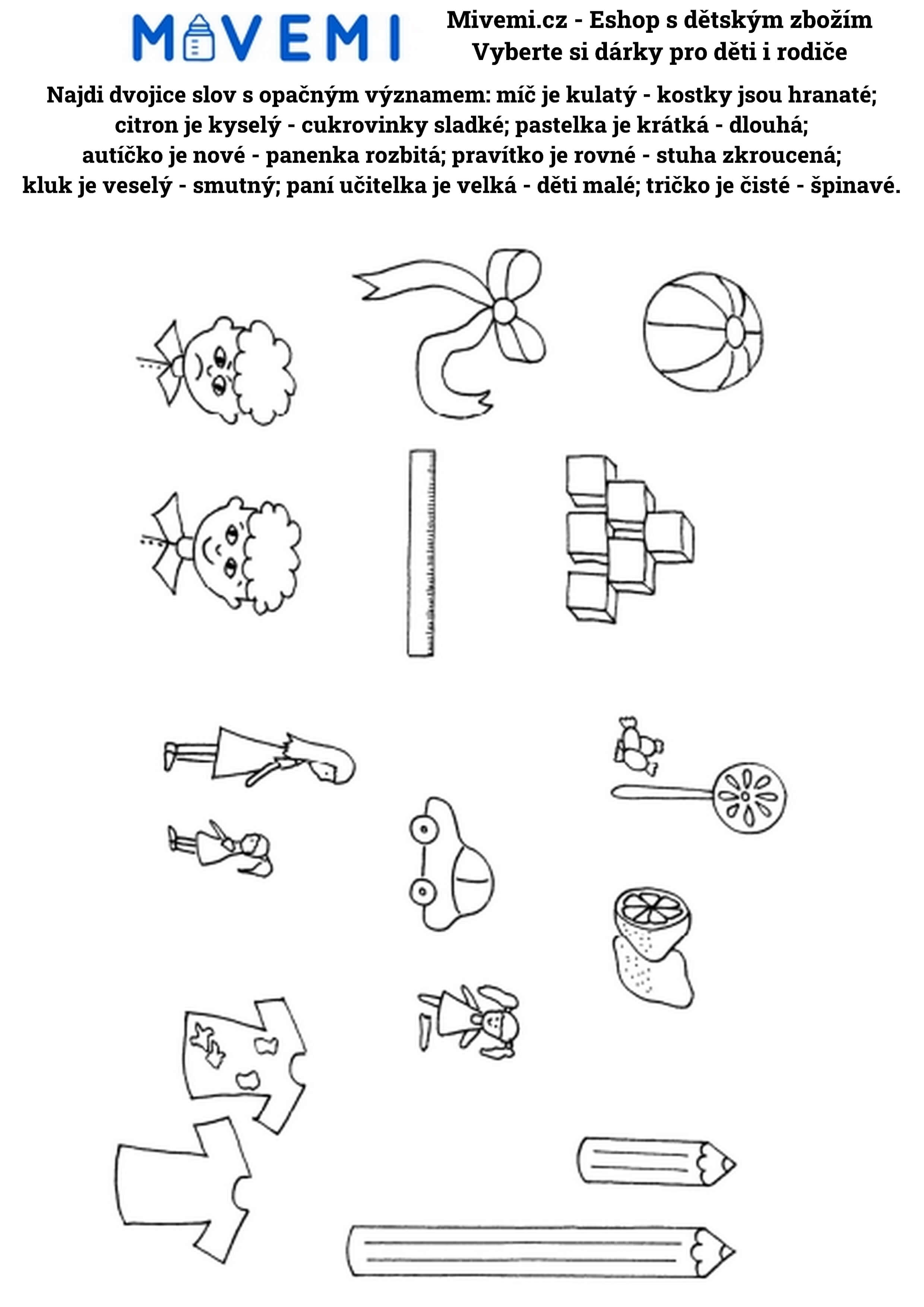 MIVEMI

Mivemi.cz - Eshop s dětským zbožím
Vyberte si dárky pro děti i rodiče

Najdi dvojice slov s opačným významem: míč je kulatý - kostky jsou hranaté; citron je kyselý - cukrovinky sladké; pastelka je krátká - dlouhá; autíčko je nové - panenka rozbitá; pravítko je rovné - stuha zkroucená; kluk je veselý - smutný; paní učitelka je velká - děti malé; tričko je čisté - špinavé.