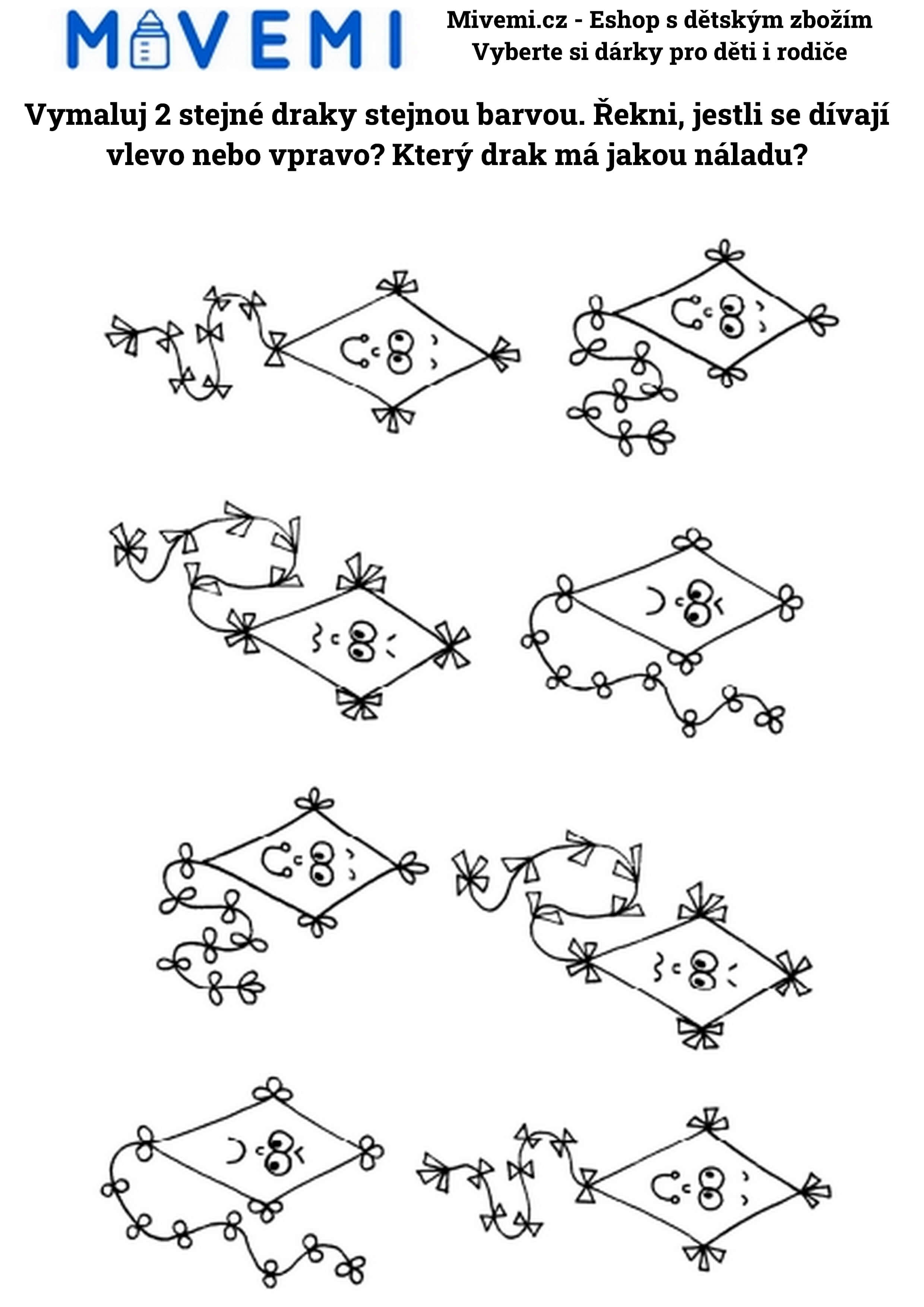 MIVEMI

Mivemi.cz - Eshop s dětským zbožím
Vyberte si dárky pro děti i rodiče

Vymaluj 2 stejné draky stejnou barvou. Řekni, jestli se dívají vlevo nebo vpravo? Který drak má jakou náladu?