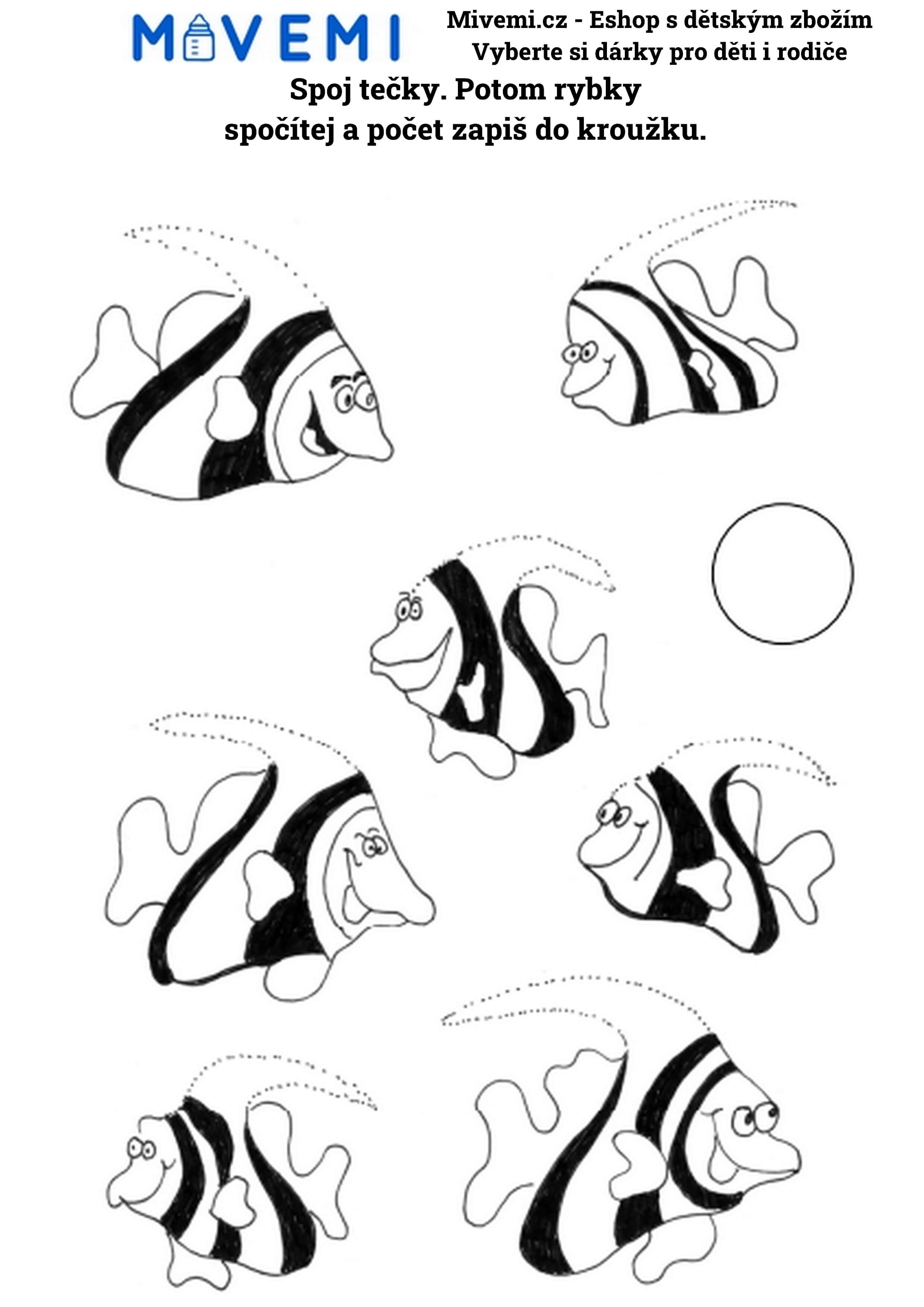 MIVEMI

Mivemi.cz - Eshop s dětským zbožím
Vyberte si dárky pro děti i rodiče

Spoj tečky. Potom rybky spočítej a počet zapiš do kroužku.