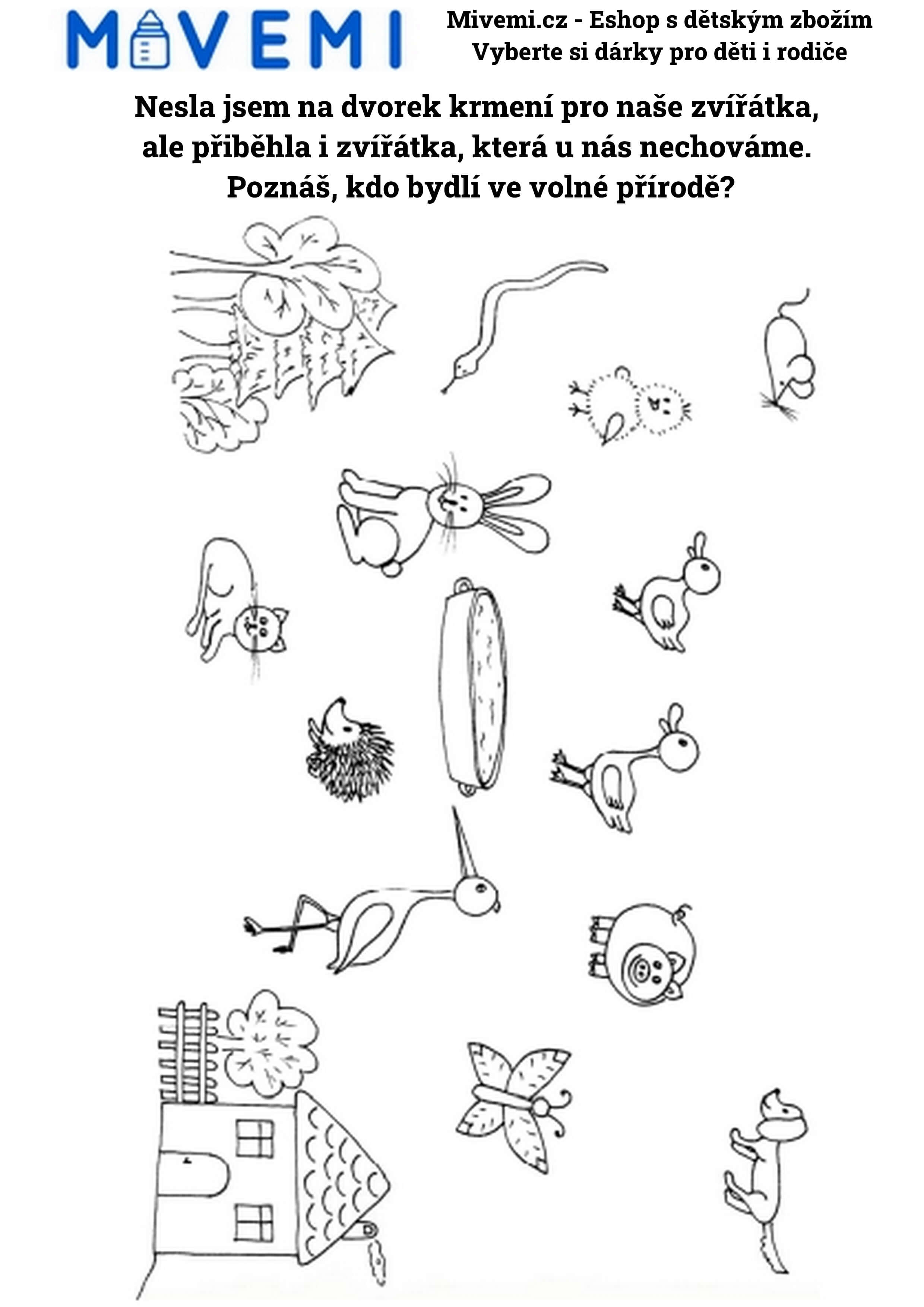 MIVEMI

Mivemi.cz - Eshop s dětským zbožím
Vyberte si dárky pro děti i rodiče

Nesla jsem na dvorek krmení pro naše zvířátka, ale přiběhla i zvířátka, která u nás nechováme. Poznáš, kdo bydlí ve volné přírodě?