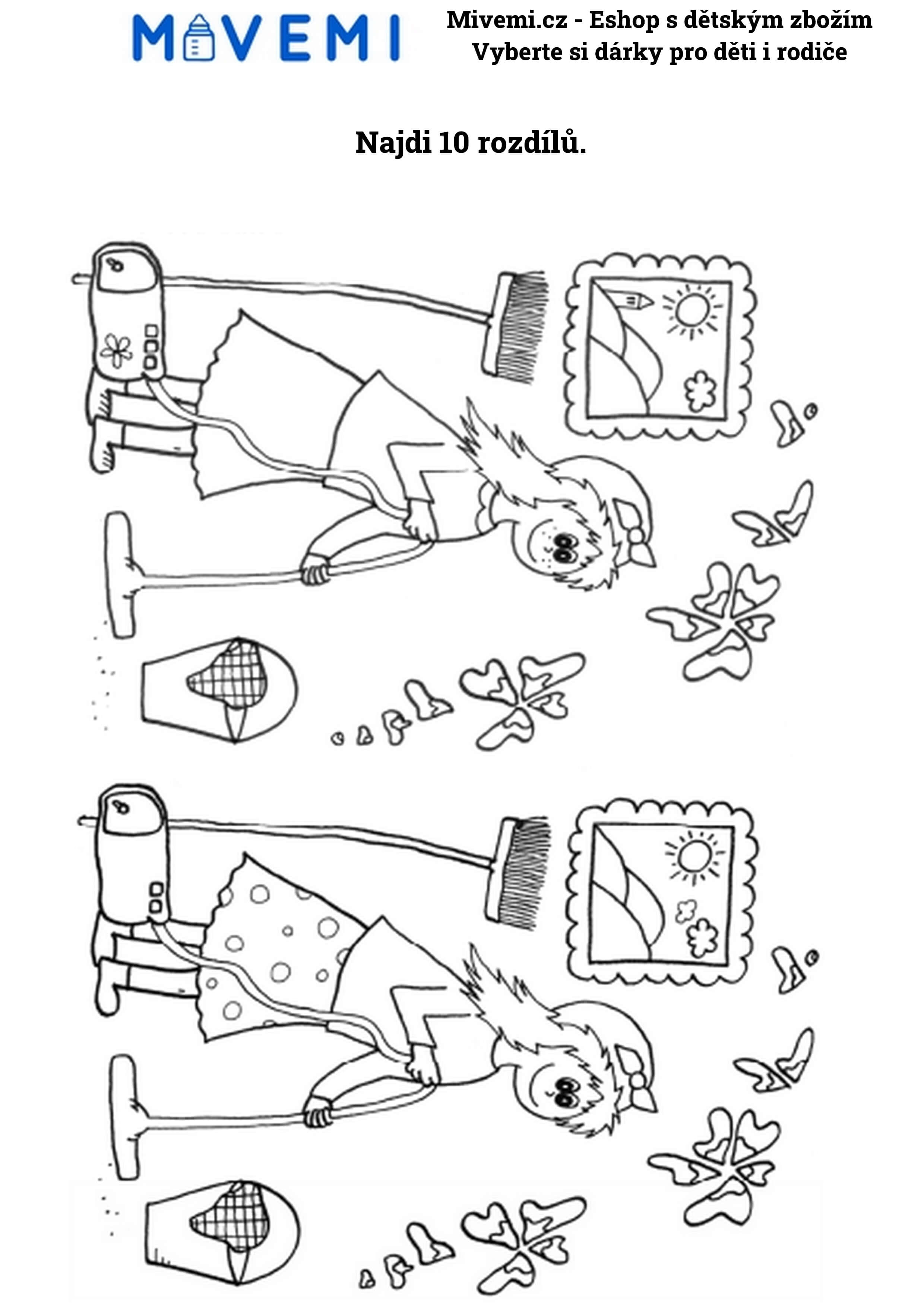 MIVEMI

Mivemi.cz - Eshop s dětským zbožím
Vyberte si dárky pro děti i rodiče

Najdi 10 rozdílů.