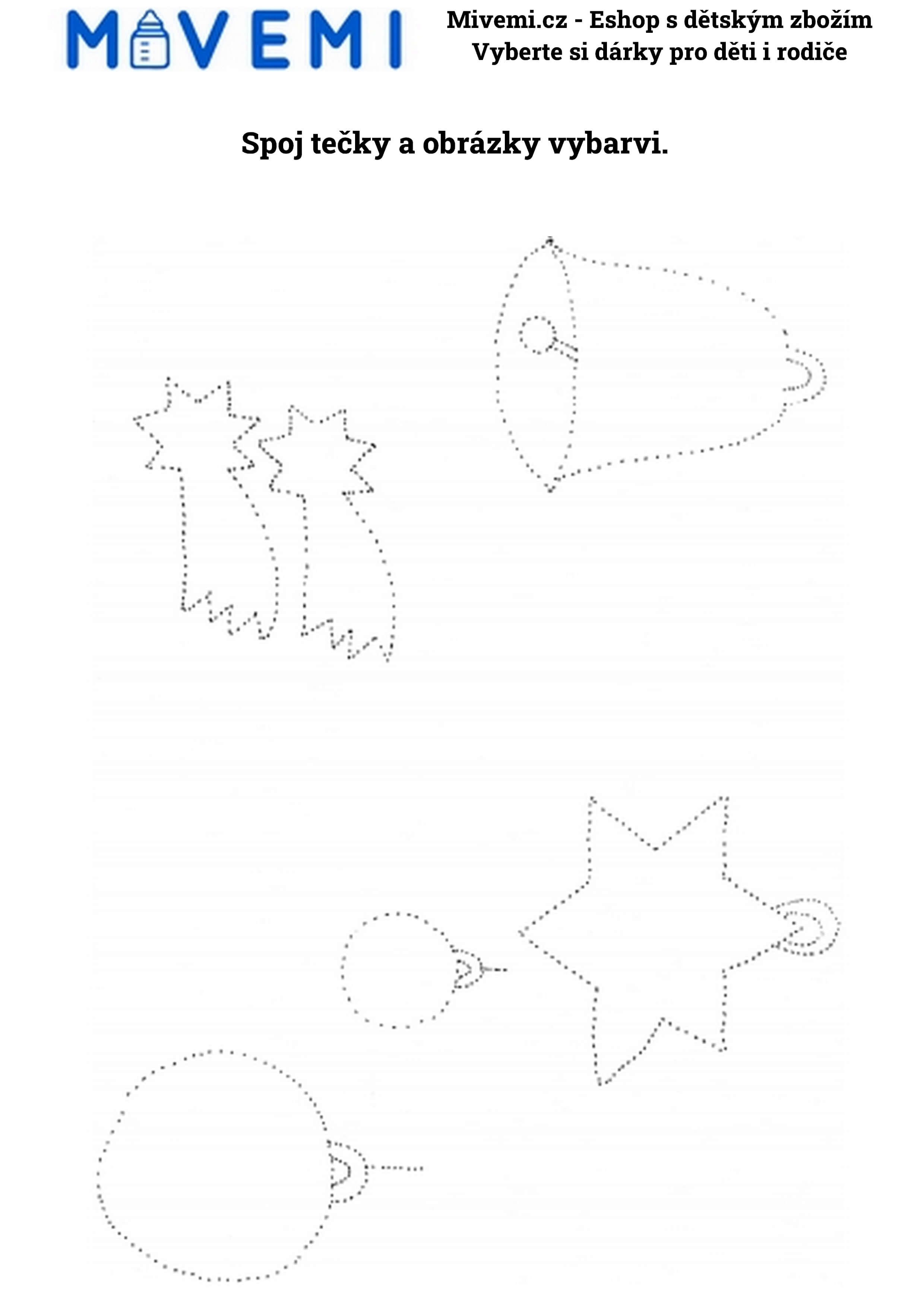 MIVEMI

Mivemi.cz - Eshop s dětským zbožím
Vyberte si dárky pro děti i rodiče

Spoj tečky a obrázky vybarvi.