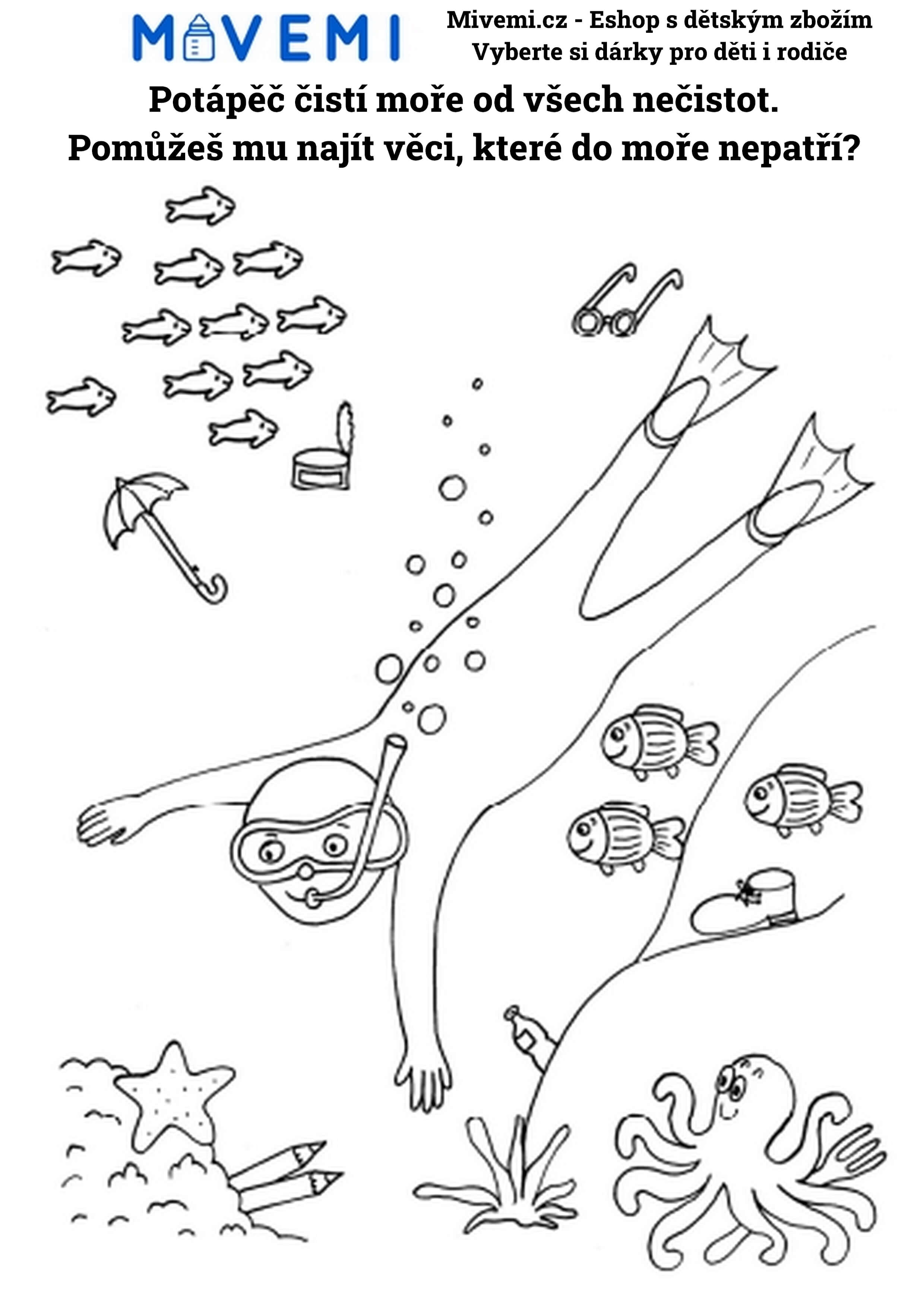 MIVEMI

Mivemi.cz - Eshop s dětským zbožím
Vyberte si dárky pro děti i rodiče

Potápěč čistí moře od všech nečistot.
Pomůžeš mu najít věci, které do moře nepatří?