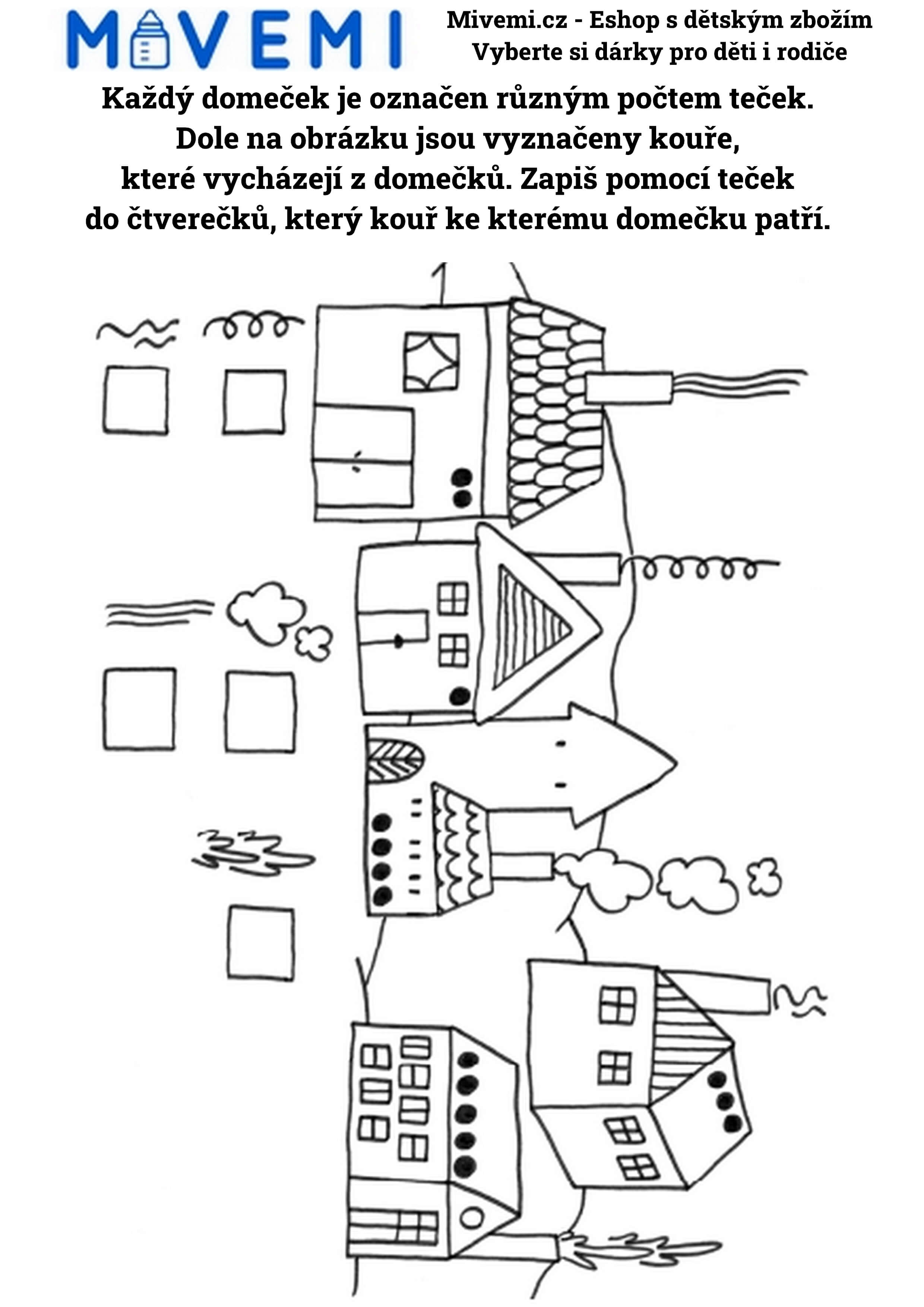 MIVEMI

Mivemi.cz - Eshop s dětským zbožím
Vyberte si dárky pro děti i rodiče

Každý domeček je označen různým počtem teček. Dole na obrázku jsou vyznačeny kouře, které vycházejí z domečků. Zapiš pomocí teček do čtverečků, který kouř ke kterému domečku patří.