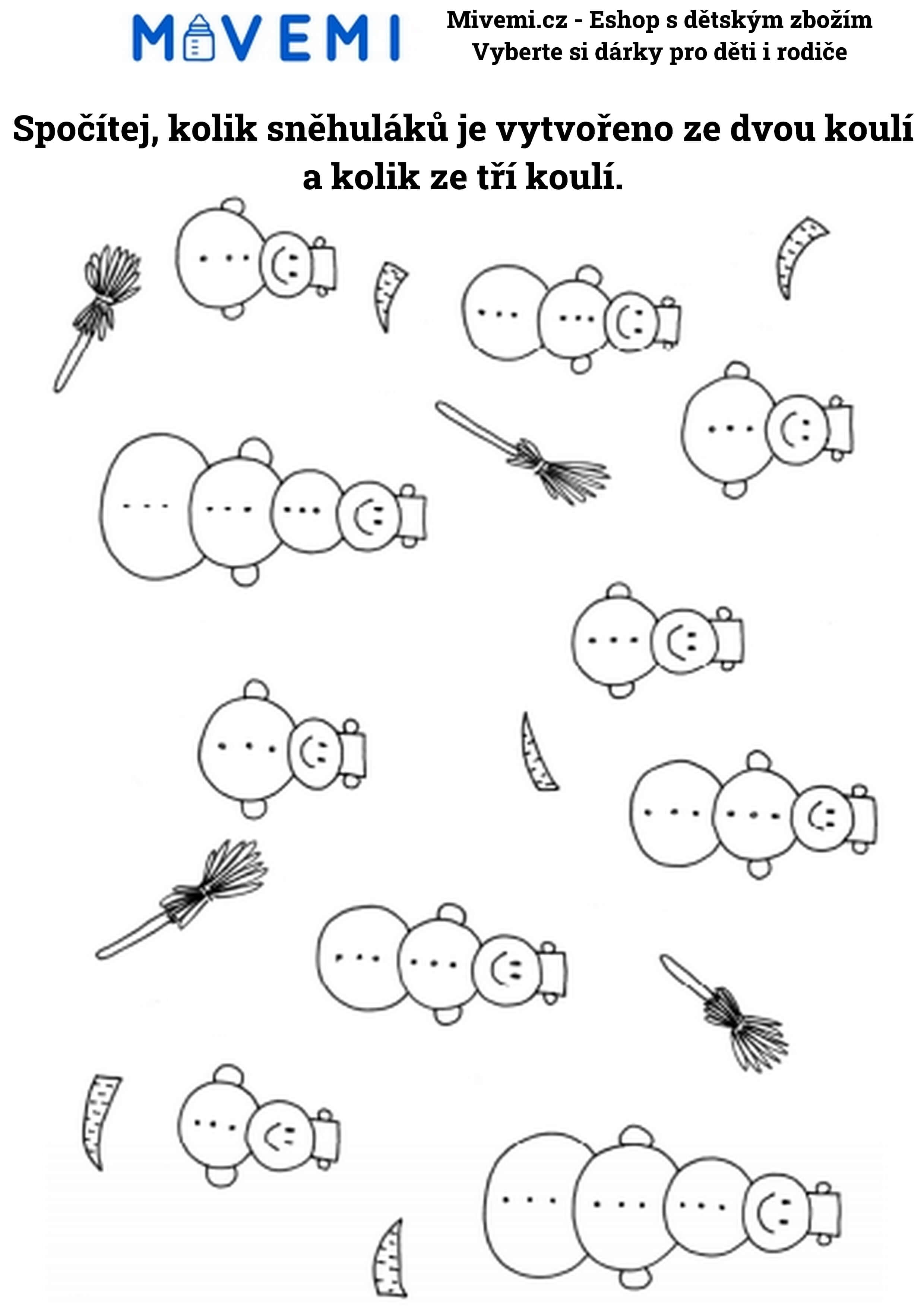 MIVEMI

Mivemi.cz - Eshop s dětským zbožím
Vyberte si dárky pro děti i rodiče

Spočítej, kolik sněhuláků je vytvořeno ze dvou koulí a kolik ze tří koulí.