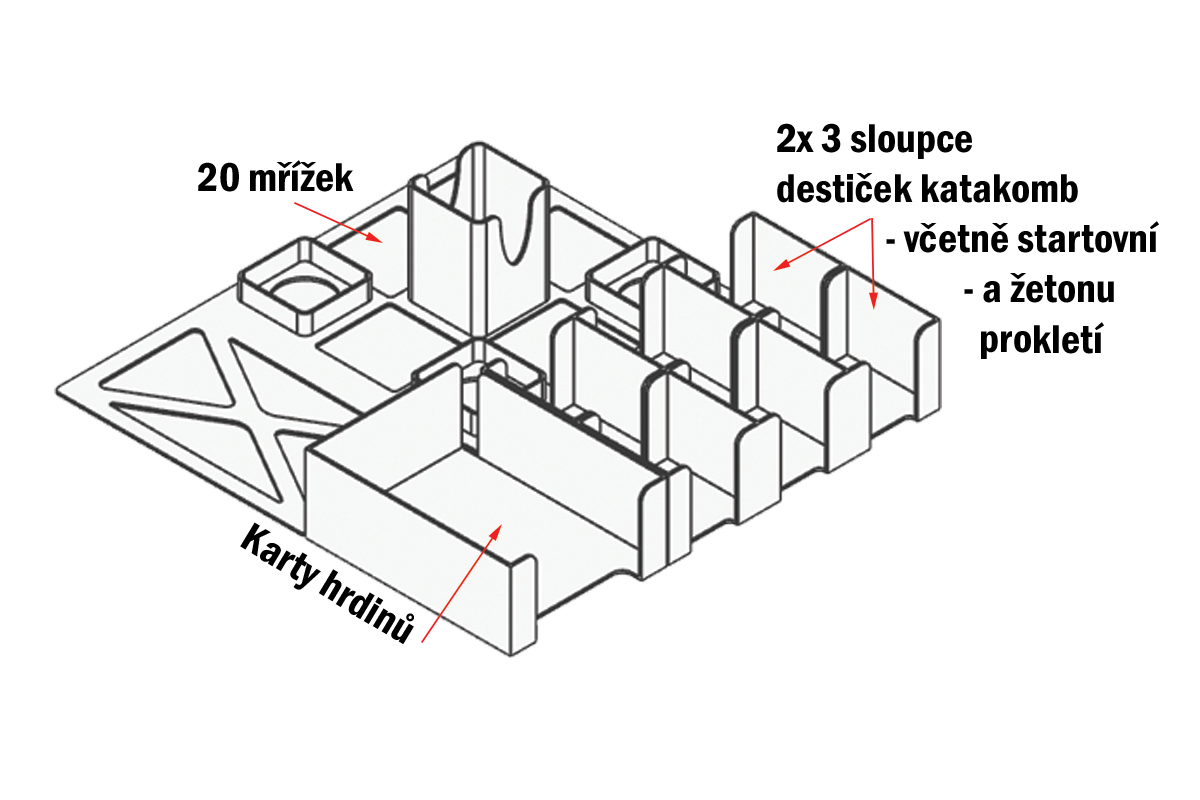 20 mřížek

2x 3 sloupce destiček katakomb
- včetně startovní
- a žetonu prokletí

Karty hrdinů