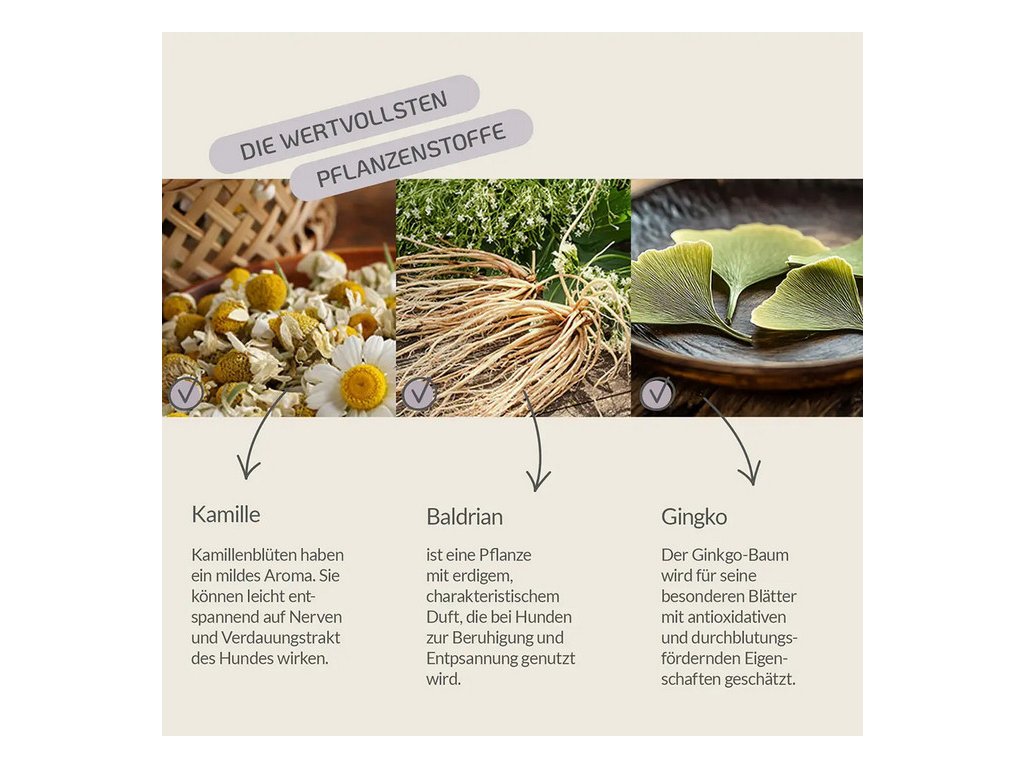 DIE WERTVOLLSTEN
PFLANZENSTOFFE

Kamille

Kamillenblüten haben ein mildes Aroma. Sie können leicht entspannend auf Nerven und Verdauungstrakt des Hundes wirken.

Baldrian

ist eine Pflanze mit erdigem, charakteristischem Duft, die bei Hunden zur Beruhigung und Entpsannung genutzt wird.

Gingko

Der Ginkgo-Baum wird für seine besonderen Blätter mit antioxidativen und durchblutungsfördernden Eigenschaften geschätzt.