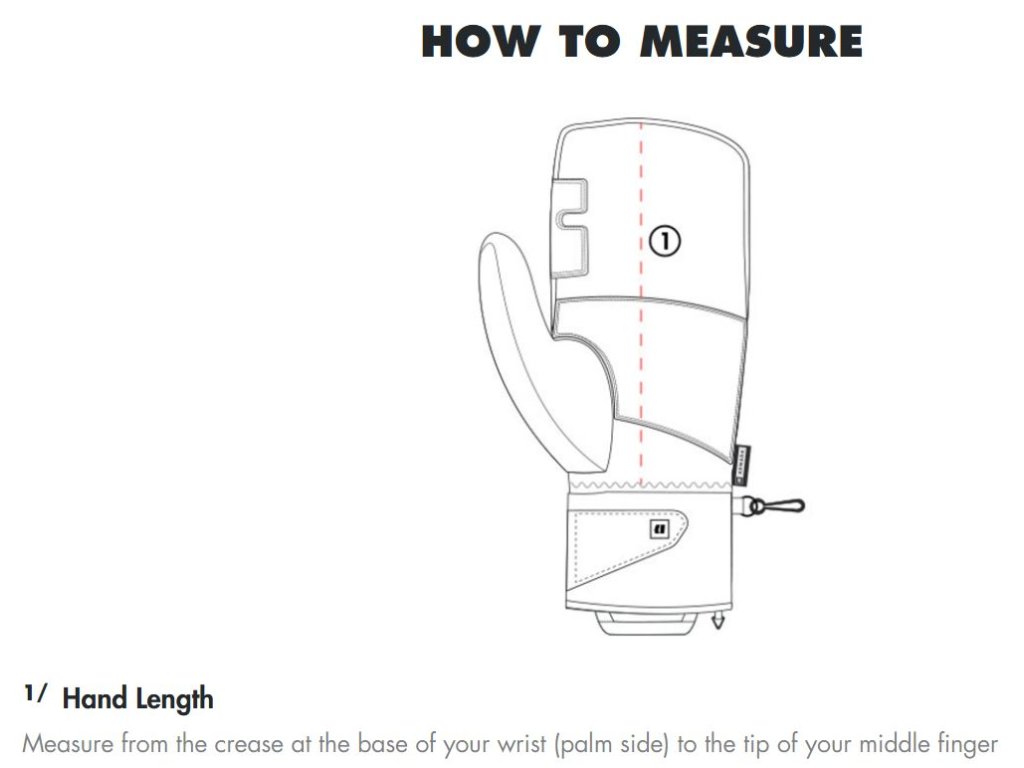 HOW TO MEASURE

1

1/ Hand Length

Measure from the crease at the base of your wrist (palm side) to the tip of your middle finger