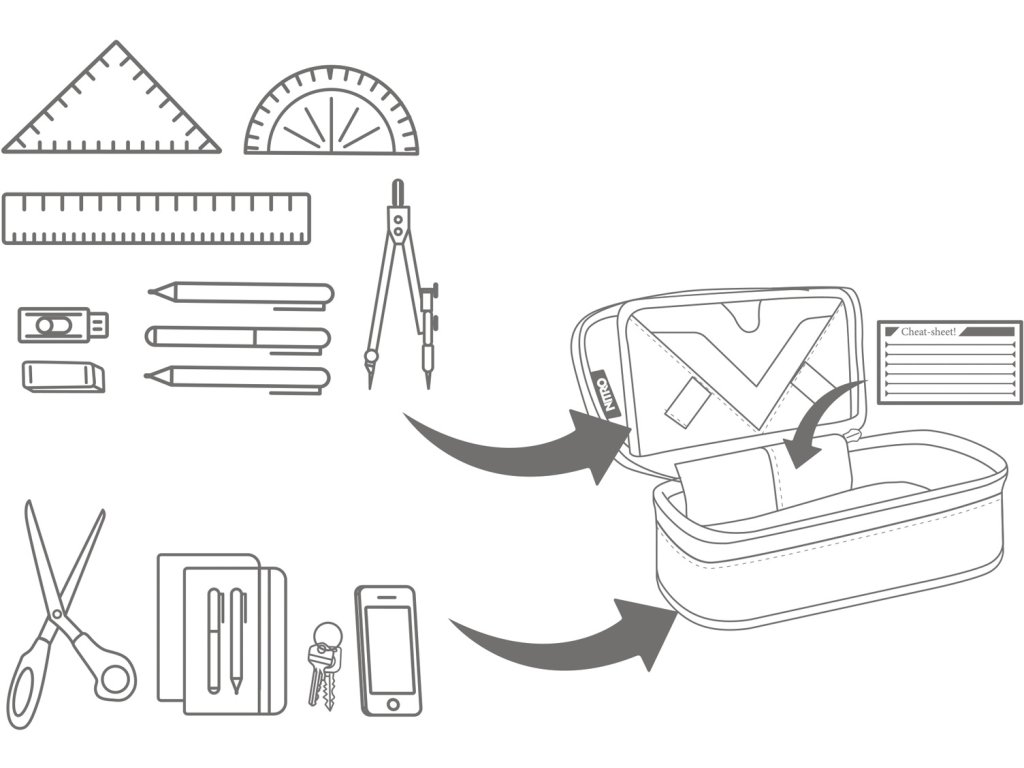 NITRO

Cheat-sheet!