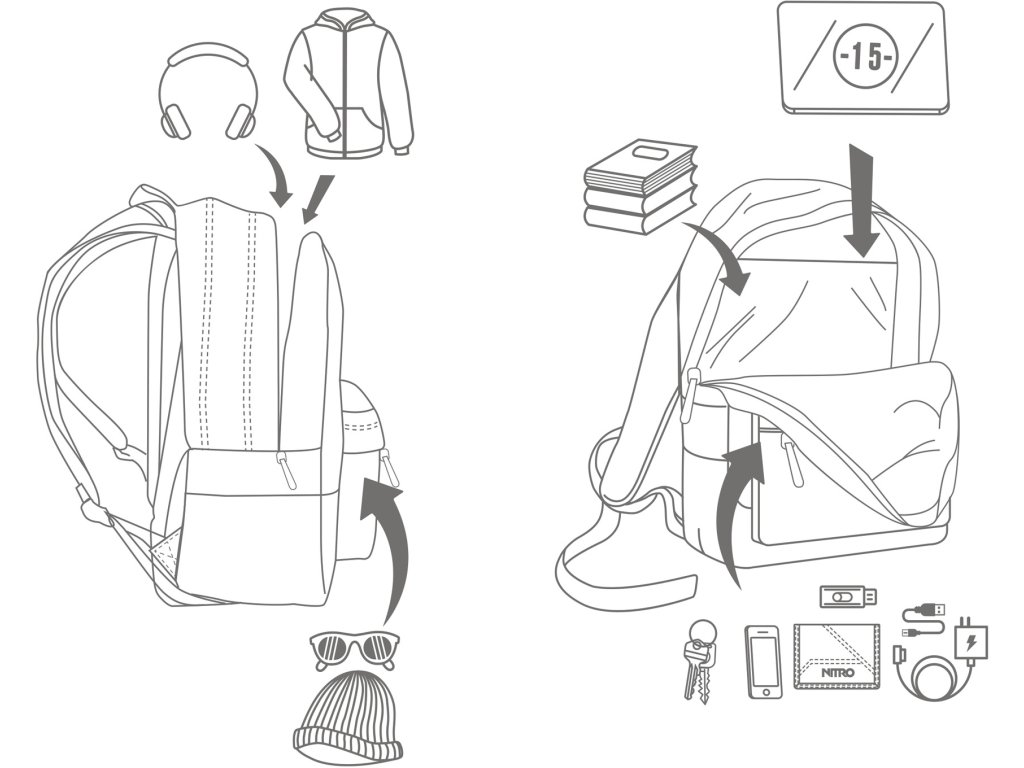 -15-

NITRO