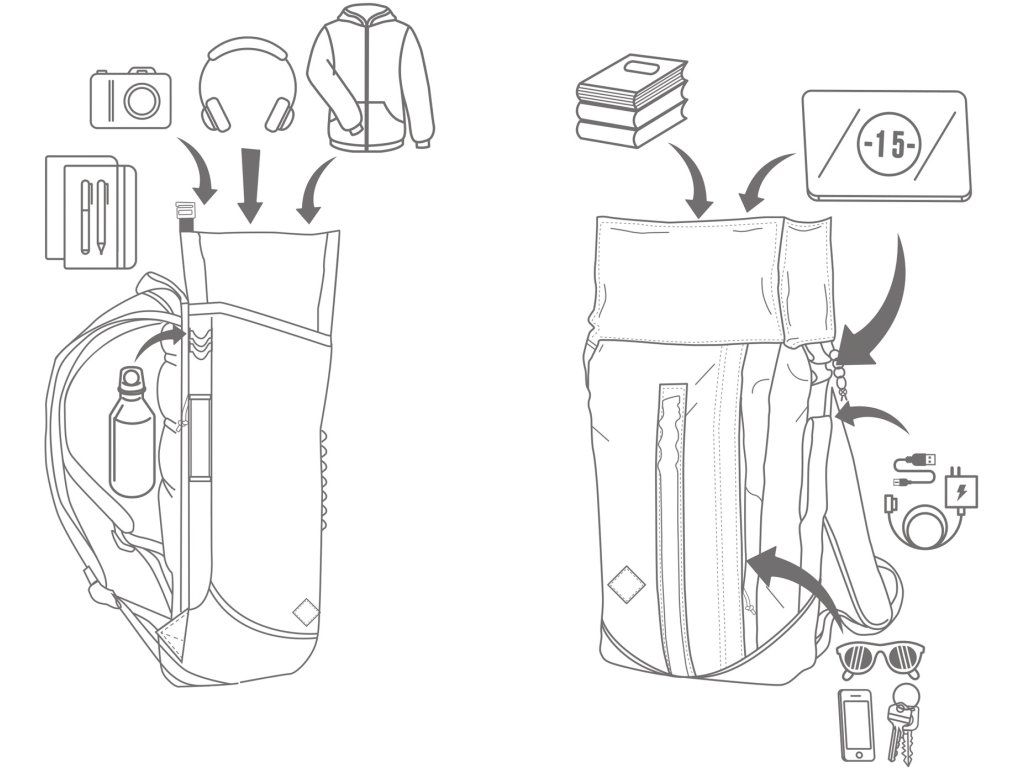 -15-