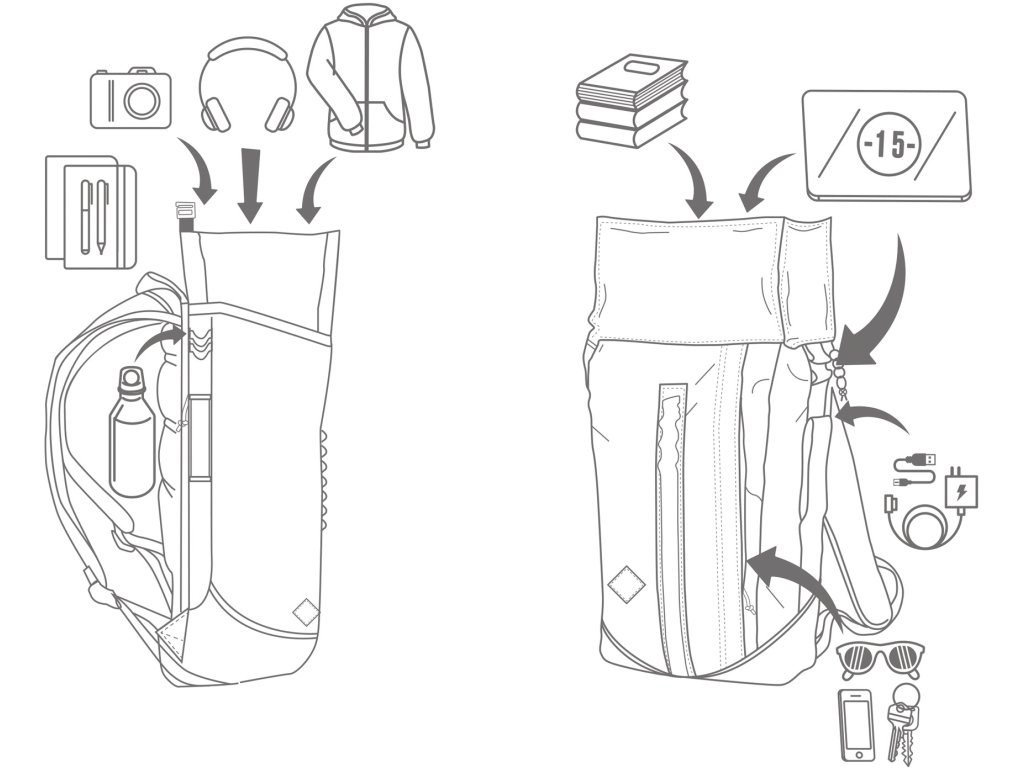 -15-