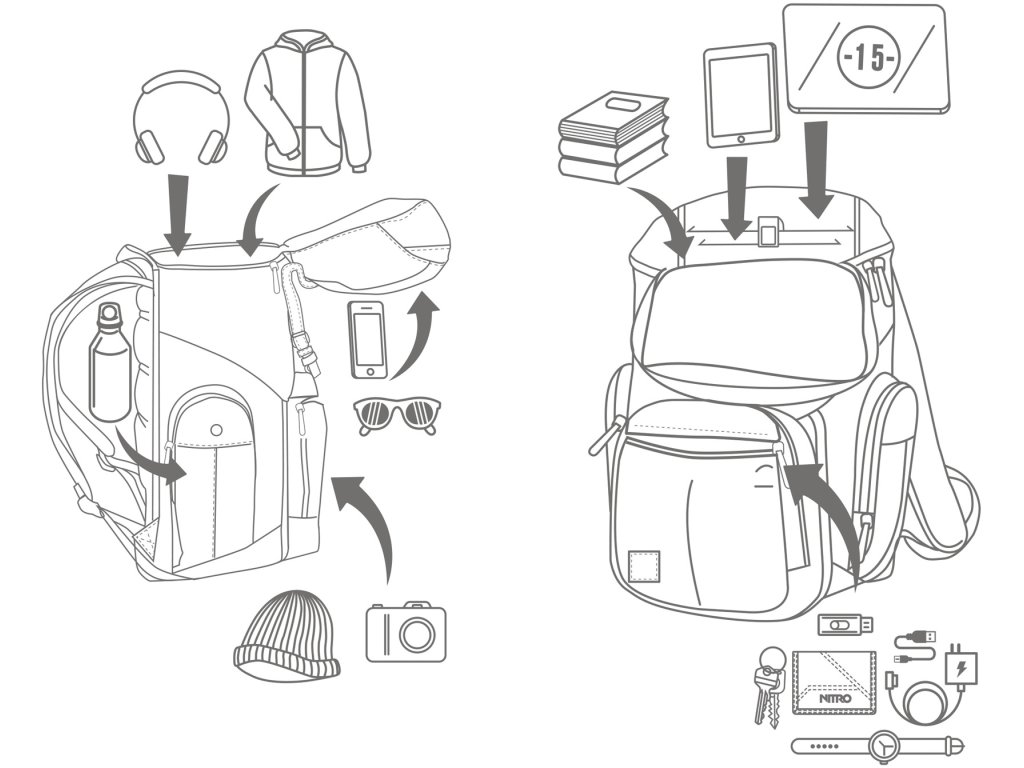 -15-

NITRO