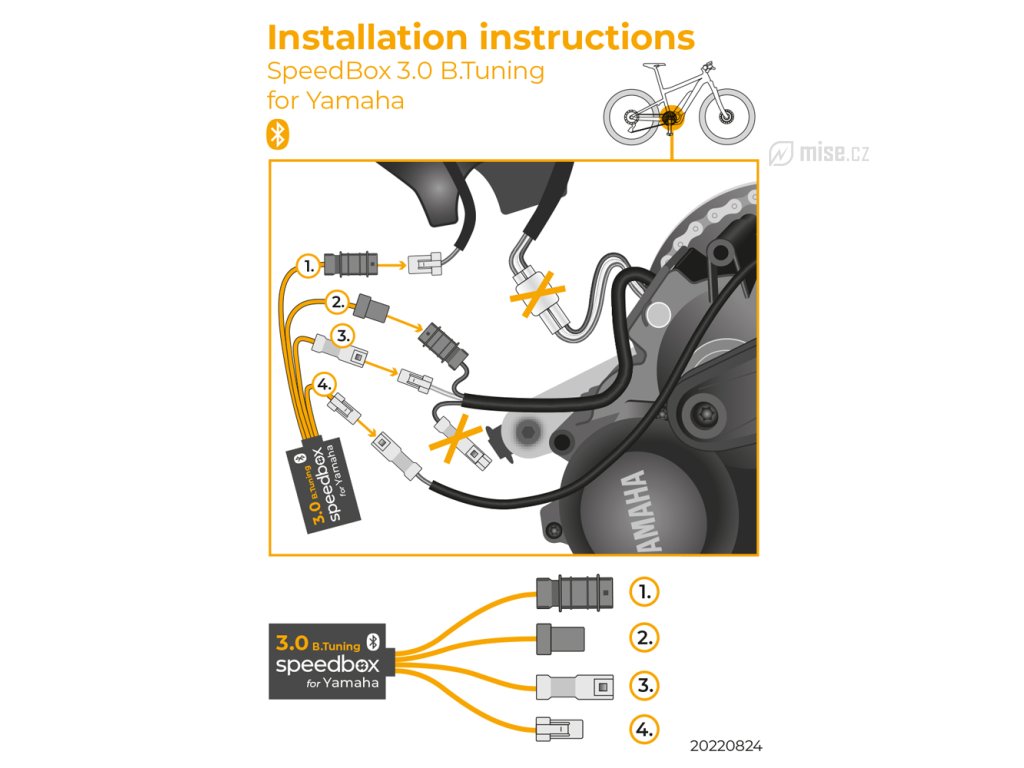 Installation instructions
SpeedBox 3.0 B.Tuning
for Yamaha

mise.cz

1.
2.
3.
4.

3.0 B.Tuning
speedbox
for Yamaha

YAMAHA

3.0 B.Tuning
speedbox
for Yamaha

1.
2.
3.
4.

20220824