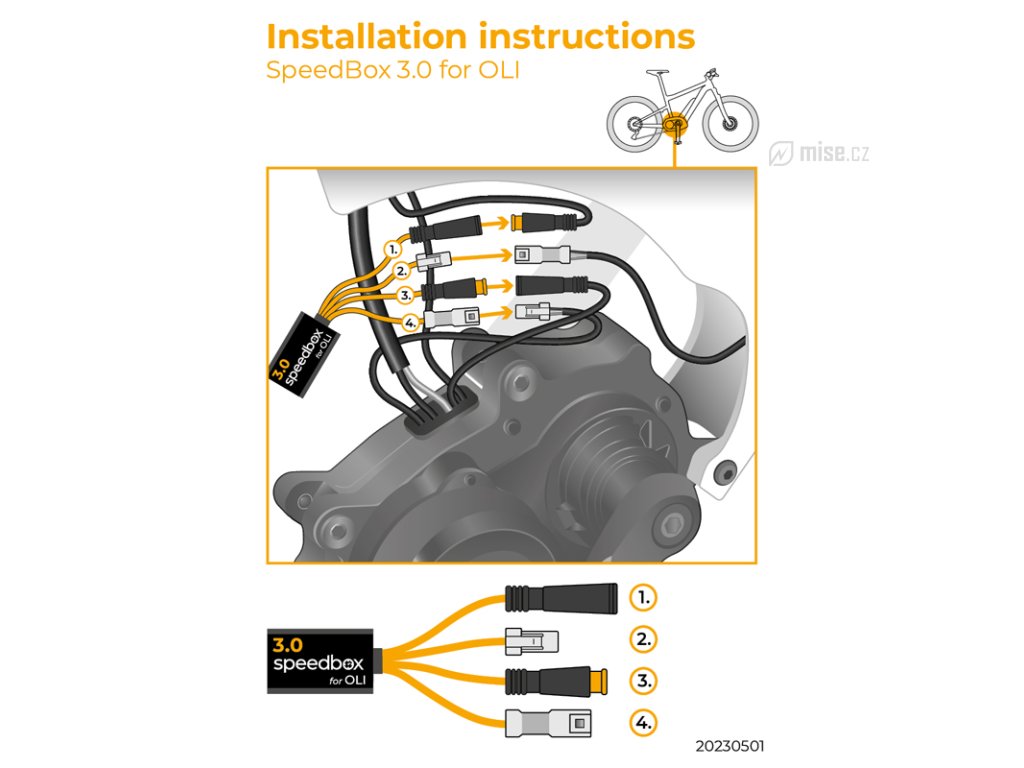 Installation instructions
SpeedBox 3.0 for OLI

mise.cz

1.
2.
3.
4.

3.0 speedbox for OLI

3.0 speedbox for OLI

1.
2.
3.
4.

20230501