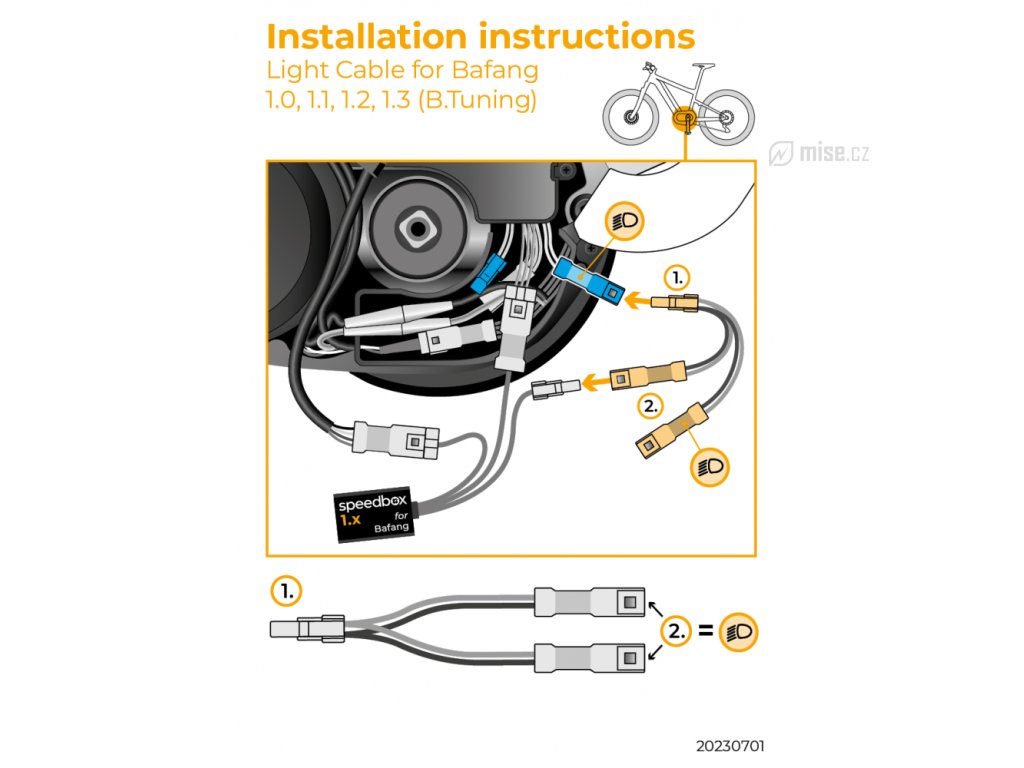 Installation instructions
Light Cable for Bafang
1.0, 1.1, 1.2, 1.3 (B.Tuning)

mise.cz

1.

2.

speedbox
1.x
for
Bafang

1.

2. =

20230701