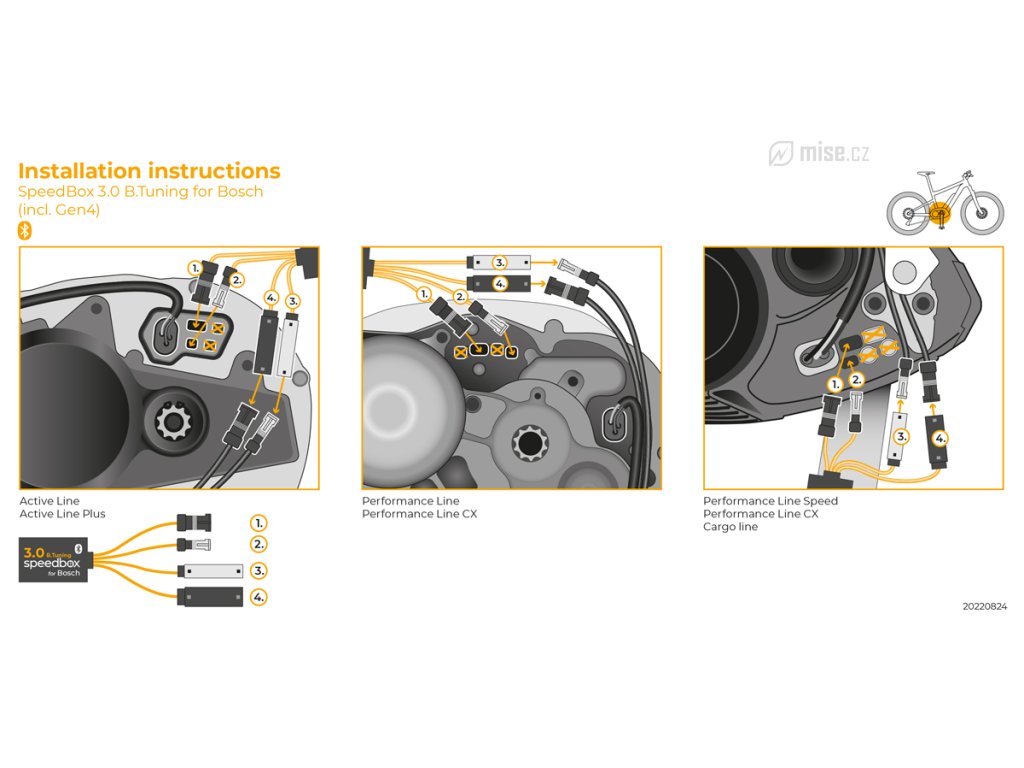 Installation instructions
SpeedBox 3.0 B.Tuning for Bosch
(incl. Gen4)

mise.cz

1. 2. 4. 3.

3. 4. 1. 2.

1. 2. 3. 4.

Active Line
Active Line Plus

Performance Line
Performance Line CX

Performance Line Speed
Performance Line CX
Cargo line

3.0 B.Tuning
speedbox
for Bosch

1.
2.
3.
4.

20220824