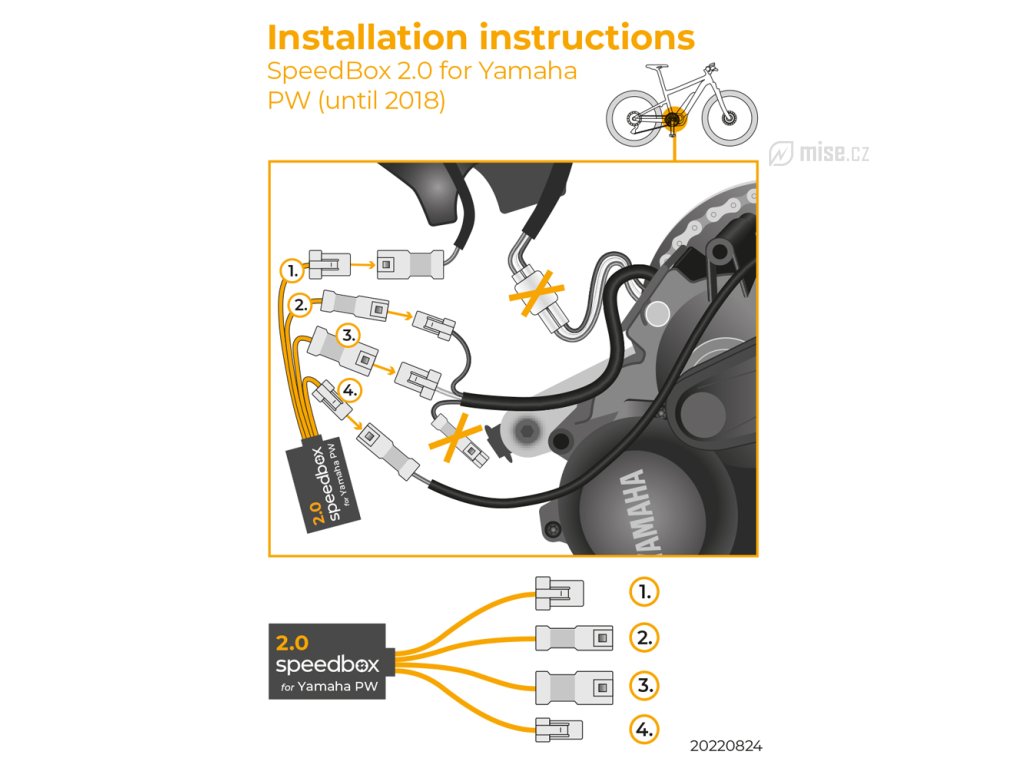 Installation instructions
SpeedBox 2.0 for Yamaha PW (until 2018)

mise.cz

1.
2.
3.
4.

2.0 speedbox for Yamaha PW

YAMAHA

2.0
speedbox
for Yamaha PW

1.
2.
3.
4.

20220824