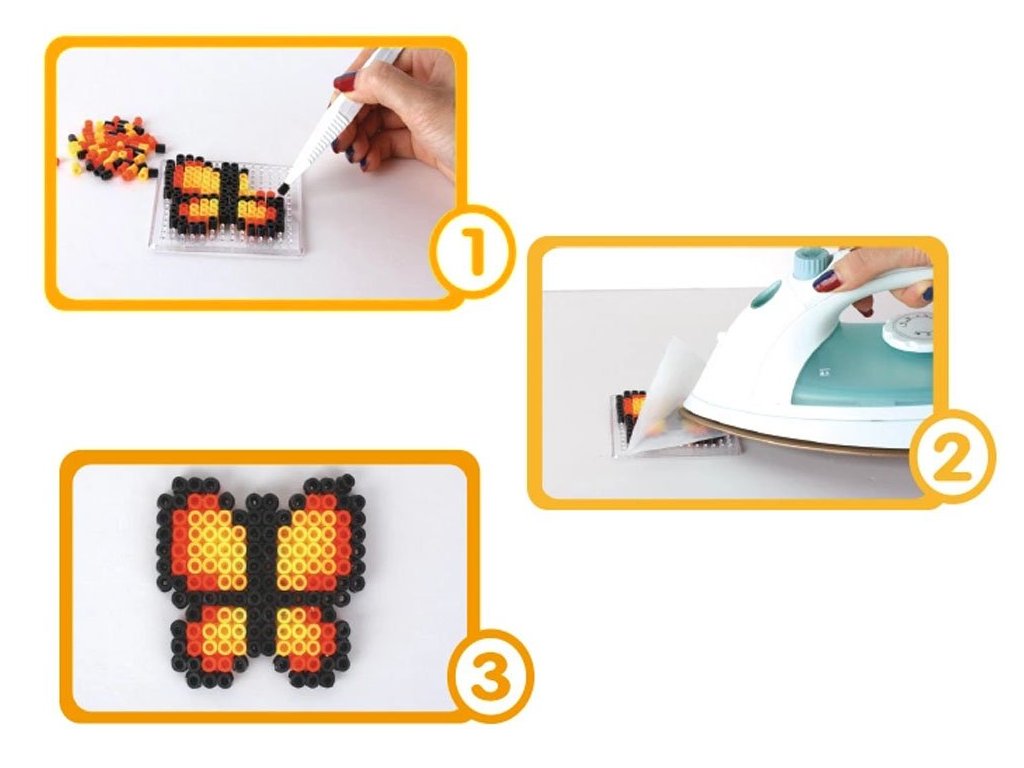 1

2

3