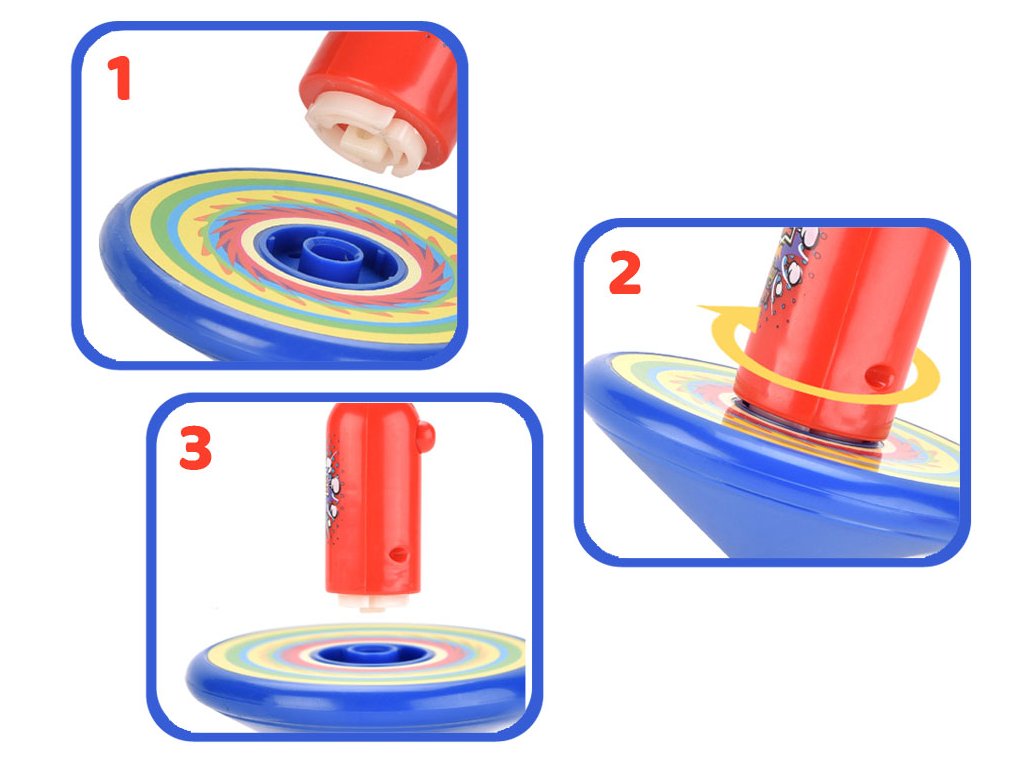 1

2

3