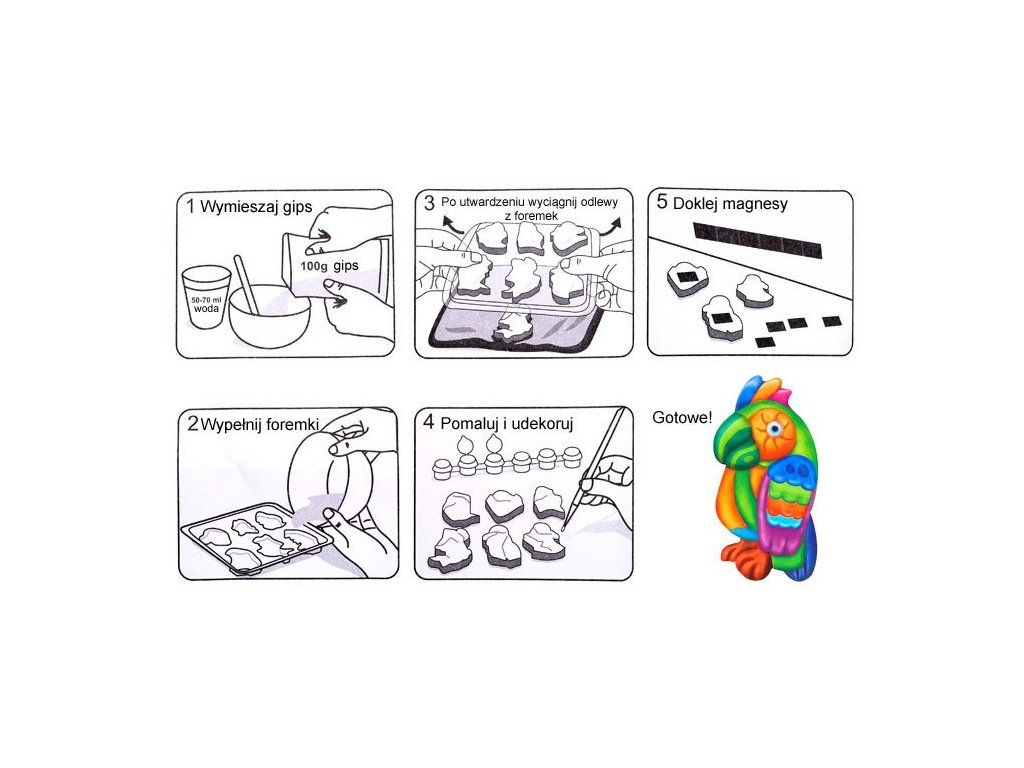 1 Wymieszaj gips

50-70 ml woda

100g gips

3 Po utwardzeniu wyciągnij odlewy z foremek

5 Doklej magnesy

2 Wypełnij foremki

4 Pomaluj i udekoruj

Gotowe!