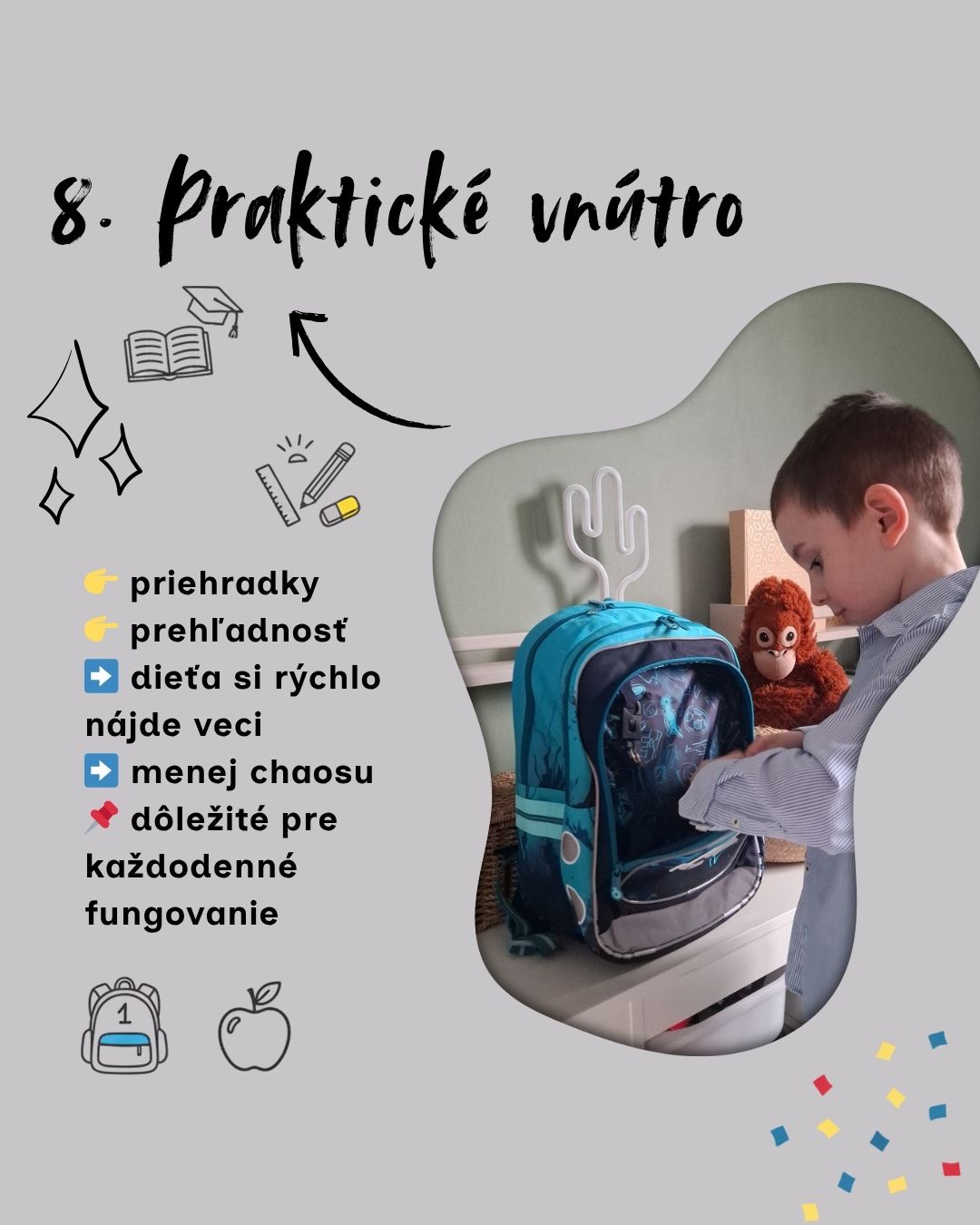 8. Praktické vnútro

👉 priehradky
👉 prehľadnosť
➡️ dieťa si rýchlo nájde veci
➡️ menej chaosu
📌 dôležité pre každodenné fungovanie

1