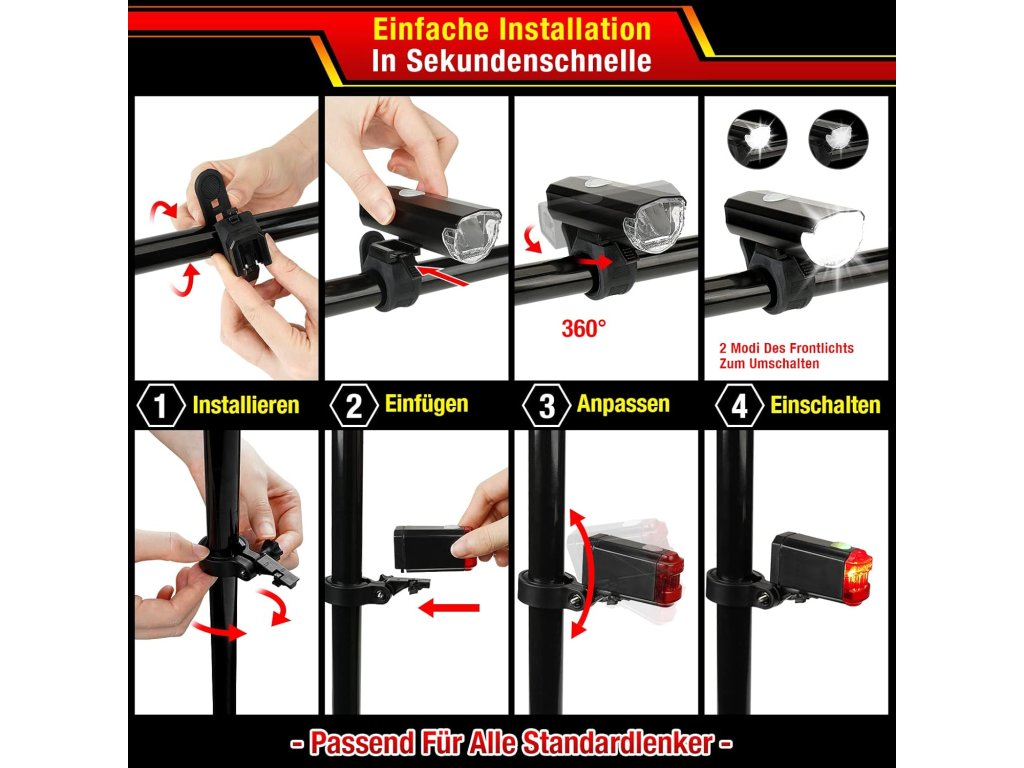 Einfache Installation
In Sekundenschnelle

360°

2 Modi Des Frontlichts Zum Umschalten

1 Installieren

2 Einfügen

3 Anpassen

4 Einschalten

- Passend Für Alle Standardlenker -