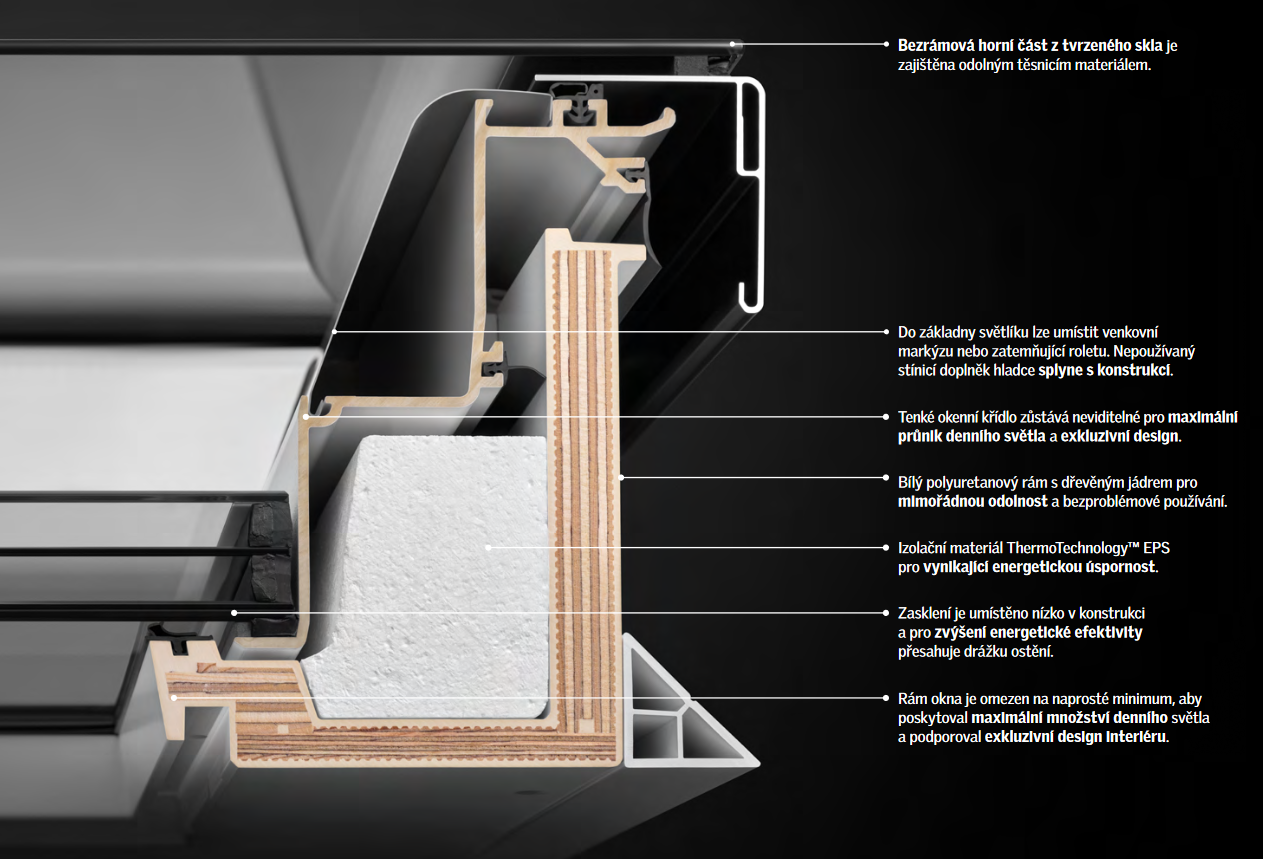 Bezrámová horní část z tvrzeného skla je zajištěna odolným těsnicím materiálem.

Do základny světlíku lze umístit venkovní markýzu nebo zatemňující roletu. Nepoužívaný stínicí doplněk hladce splyne s konstrukcí.

Tenké okenní křídlo zůstává neviditelné pro maximální průnik denního světla a exkluzivní design.

Bílý polyuretanový rám s dřevěným jádrem pro mimořádnou odolnost a bezproblémové používání.

Izolační materiál ThermoTechnology™ EPS pro vynikající energetickou úspornost.

Zasklení je umístěno nízko v konstrukci a pro zvýšení energetické efektivity přesahuje drážku ostění.

Rám okna je omezen na naprosté minimum, aby poskytoval maximální množství denního světla a podporoval exkluzivní design interiéru.