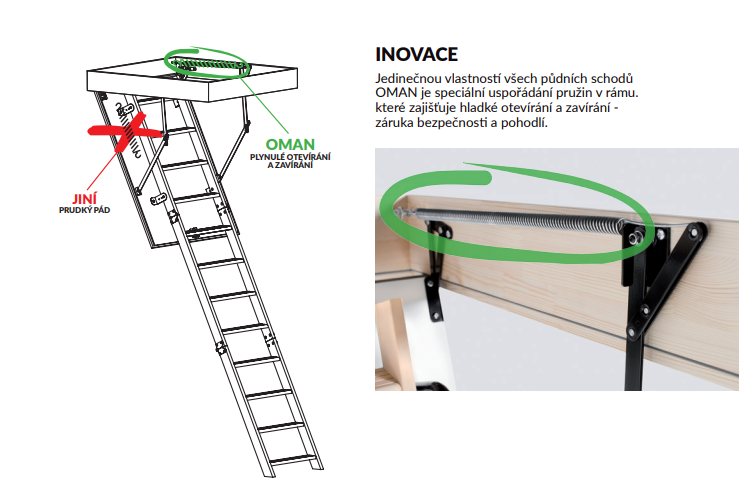 OMAN
PLYNULÉ OTEVÍRÁNÍ A ZAVÍRÁNÍ

JINÍ
PRUDKÝ PÁD

INOVACE

Jedinečnou vlastností všech půdních schodů OMAN je speciální uspořádání pružin v rámu. které zajišťuje hladké otevírání a zavírání - záruka bezpečnosti a pohodlí.