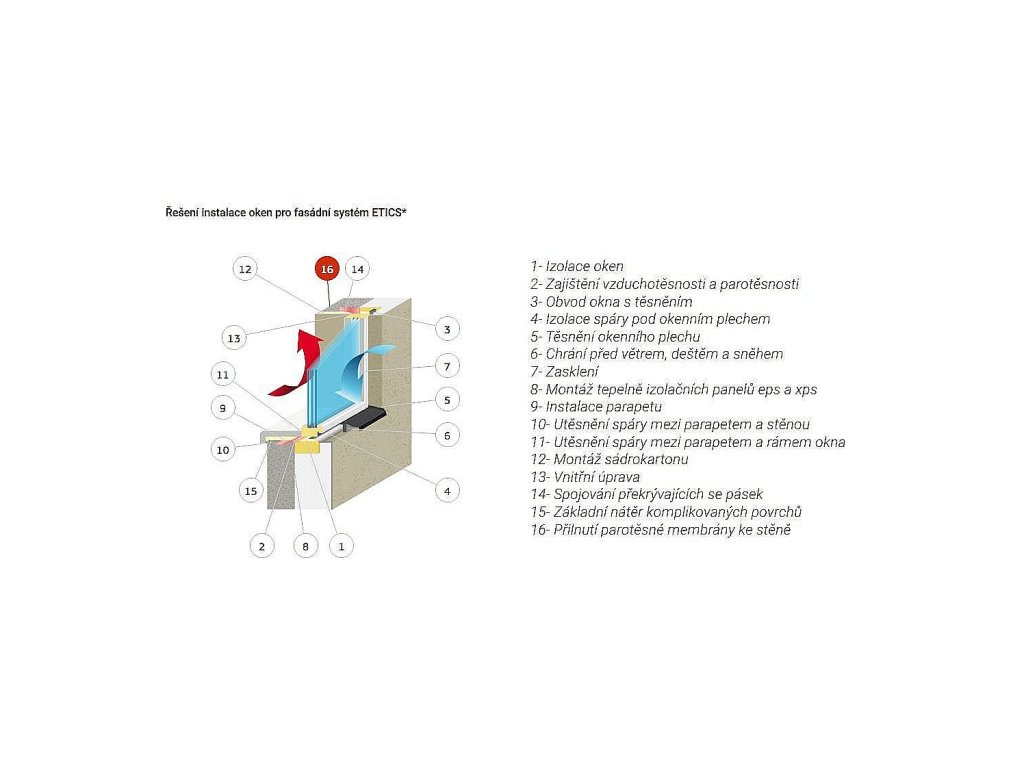 Řešení instalace oken pro fasádní systém ETICS*

12
16
14
13
3
7
11
9
5
10
6
15
4
2
8
1

1- Izolace oken
2- Zajištění vzduchotěsnosti a parotěsnosti
3- Obvod okna s těsněním
4- Izolace spáry pod okenním plechem
5- Těsnění okenního plechu
6- Chrání před větrem, deštěm a sněhem
7- Zasklení
8- Montáž tepelně izolačních panelů eps a xps
9- Instalace parapetu
10- Utěsnění spáry mezi parapetem a stěnou
11- Utěsnění spáry mezi parapetem a rámem okna
12- Montáž sádrokartonu
13- Vnitřní úprava
14- Spojování překrývajících se pásek
15- Základní nátěr komplikovaných povrchů
16- Přilnutí parotěsné membrány ke stěně