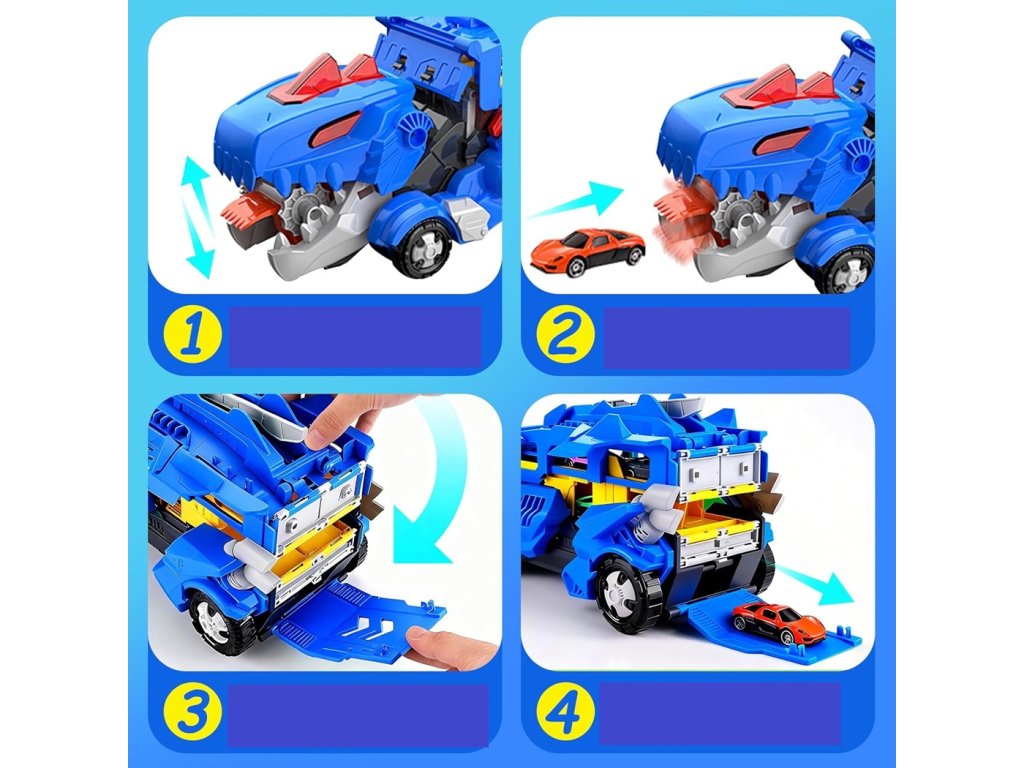 1

2

3

4