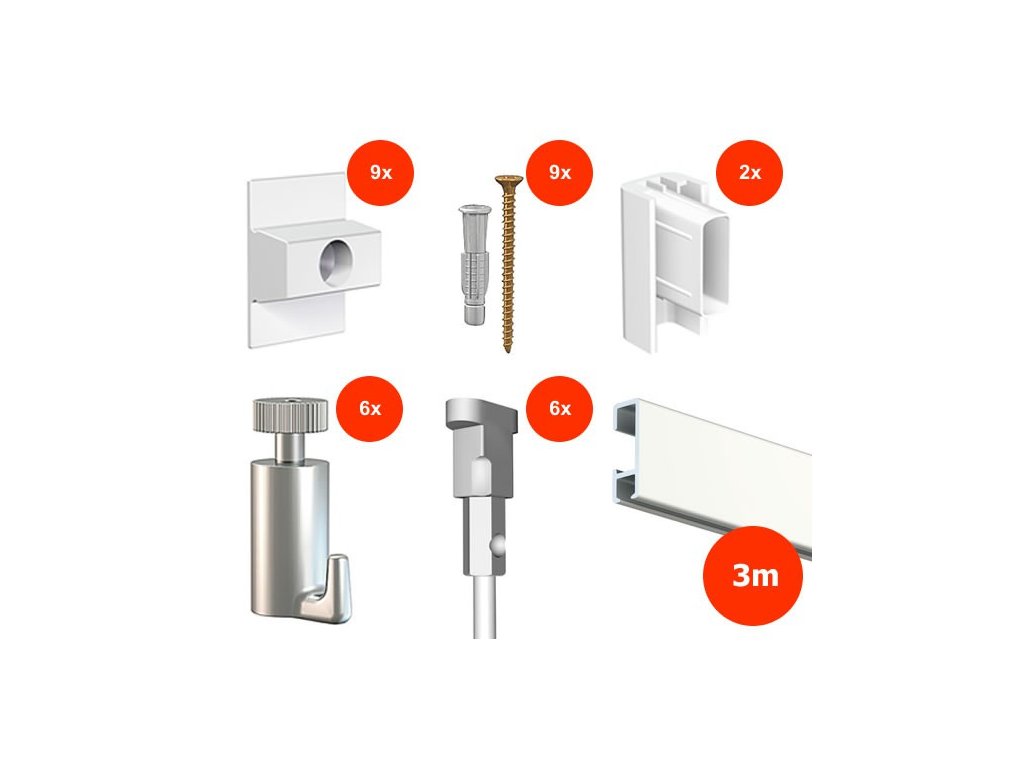 9x

9x

2x

6x

6x

3m