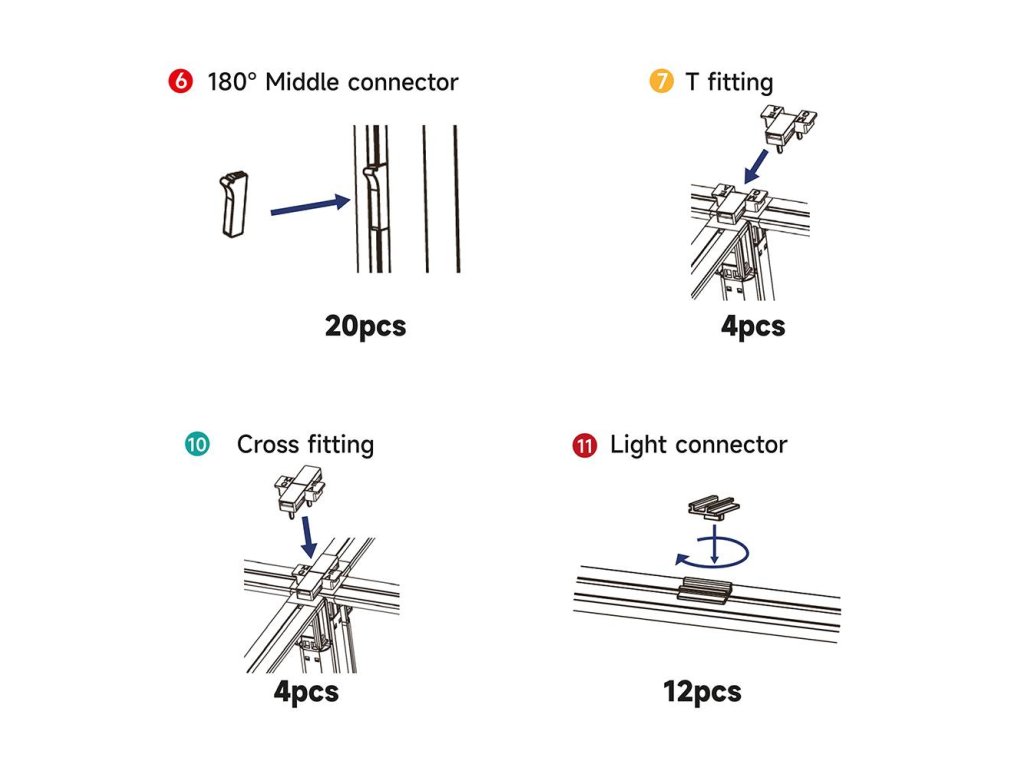 6 180° Middle connector

20pcs

7 T fitting

4pcs

10 Cross fitting

4pcs

11 Light connector

12pcs