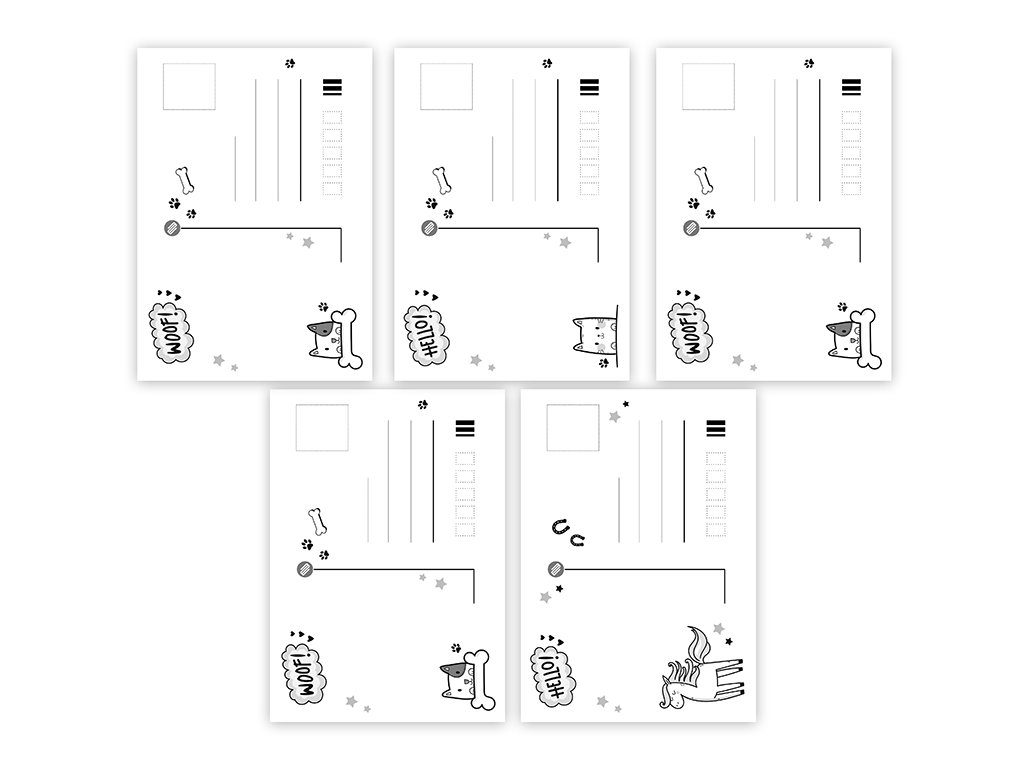 WOOF!

HELLO!

WOOF!

WOOF!

HELLO!