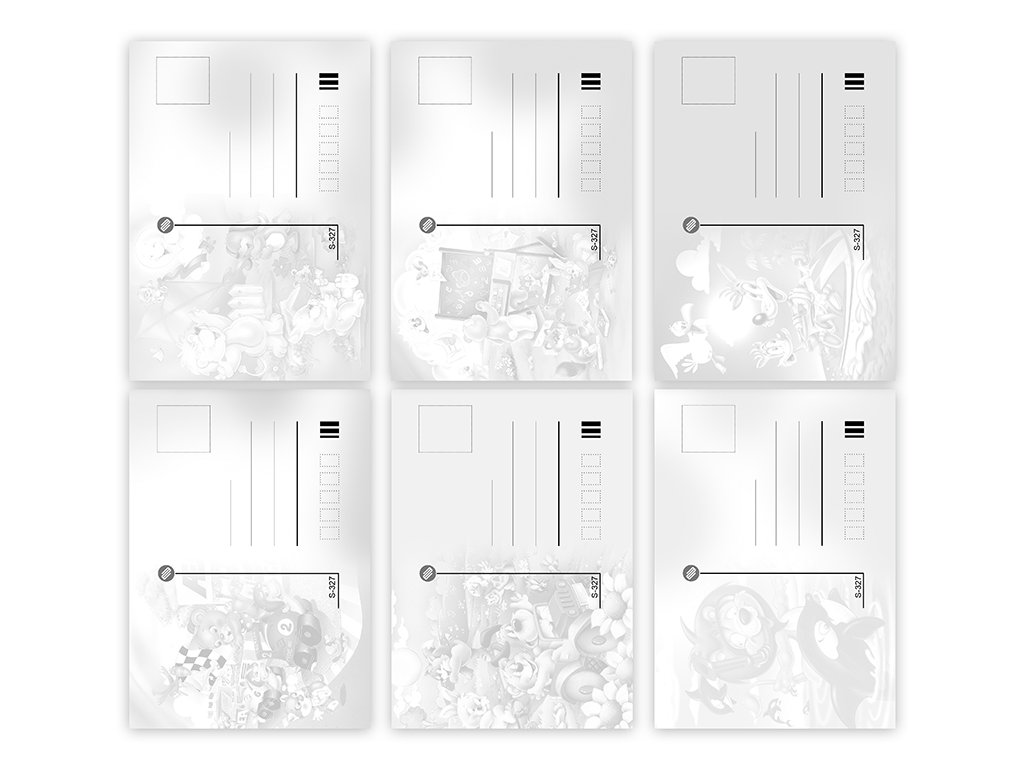 S-327

S-327

S-327

S-327

S-327

S-327