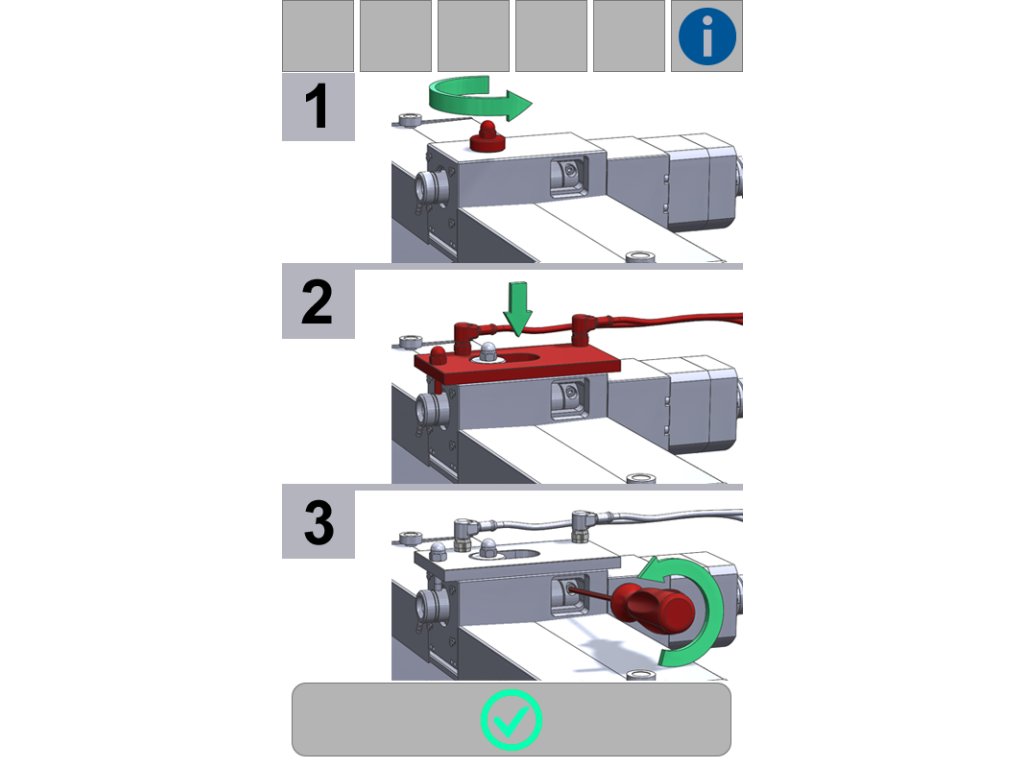 i

1

2

3