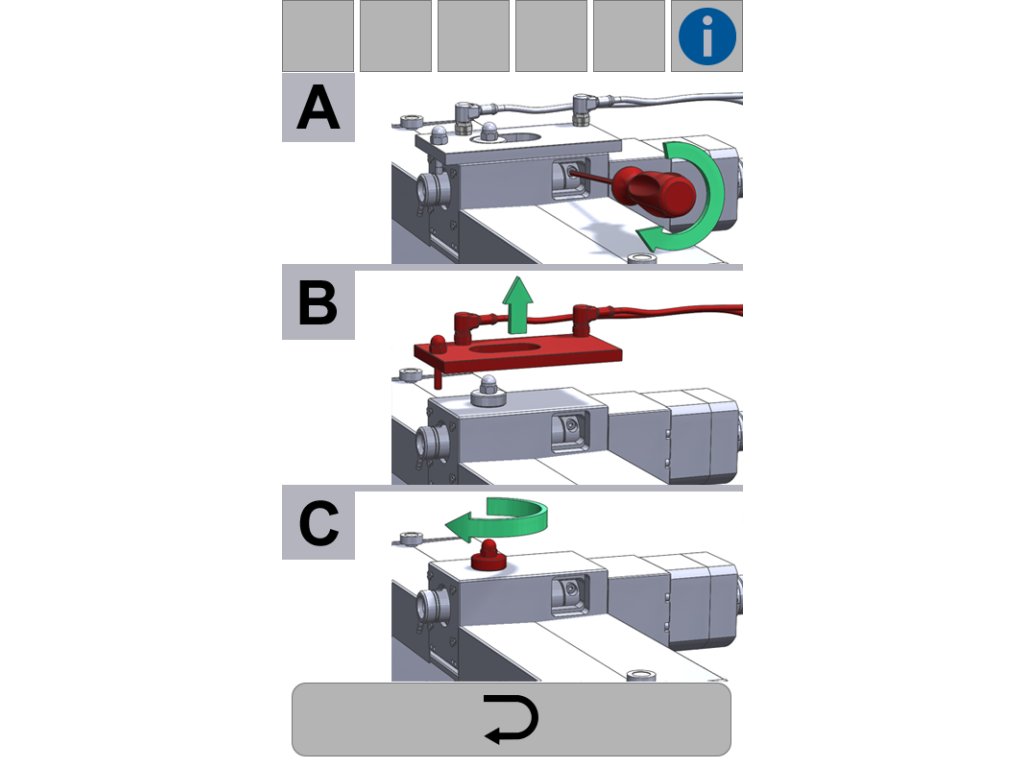 i

A

B

C