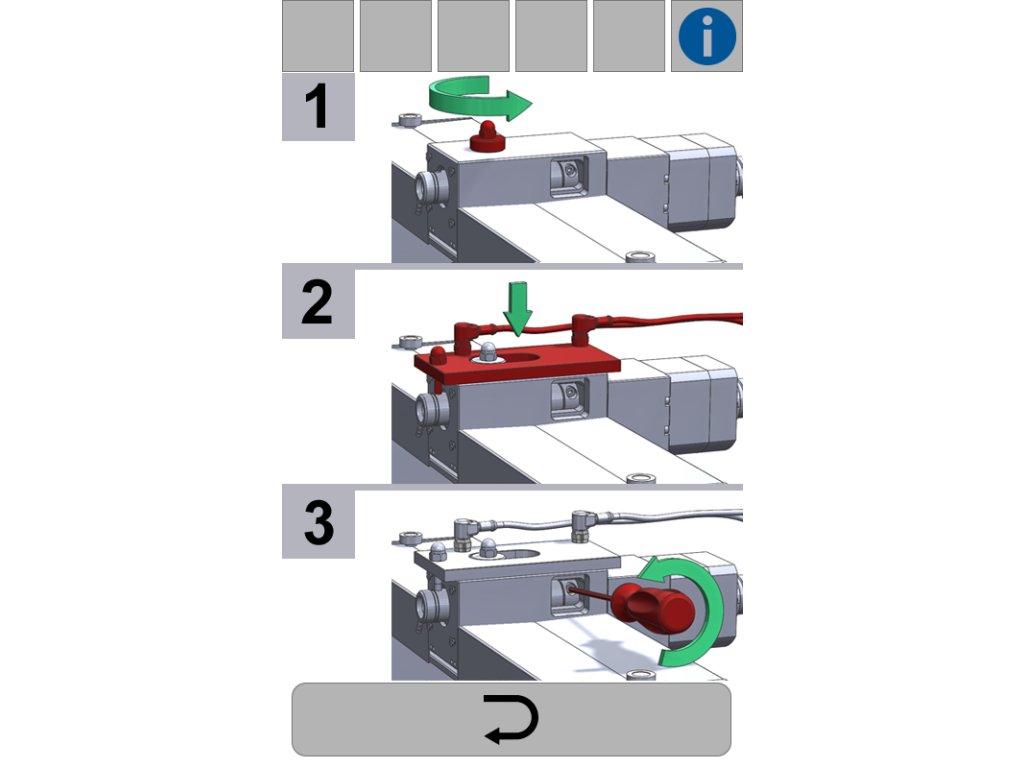 i

1

2

3