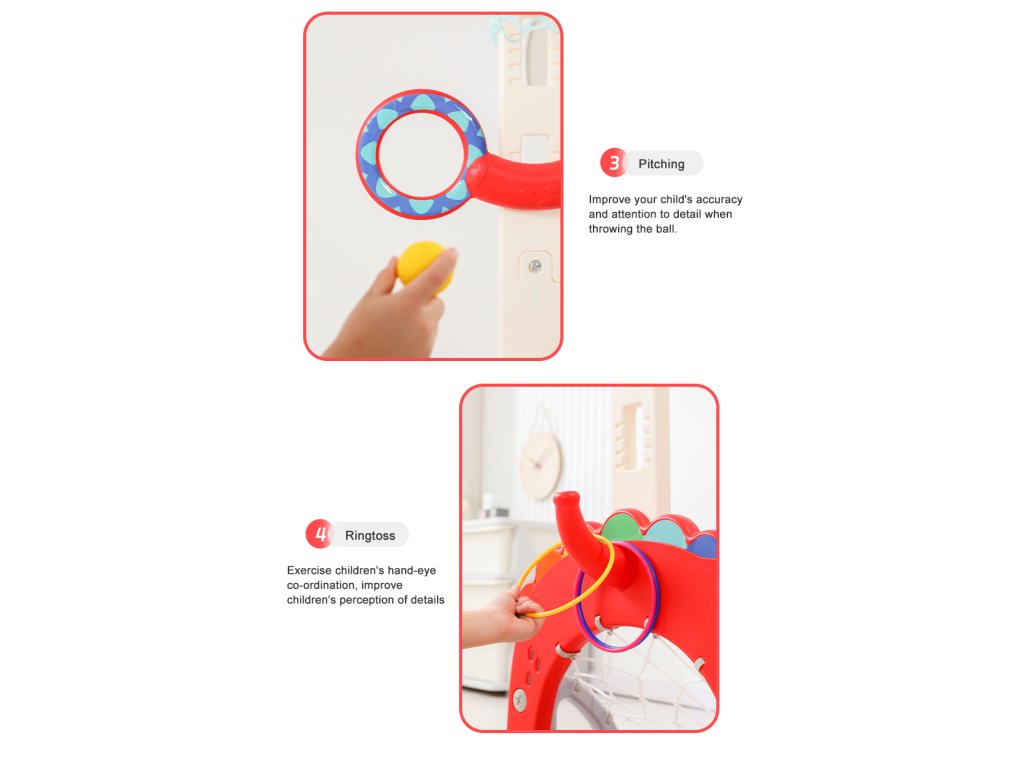 3 Pitching

Improve your child's accuracy and attention to detail when throwing the ball.

4 Ringtoss

Exercise children's hand-eye co-ordination, improve children's perception of details