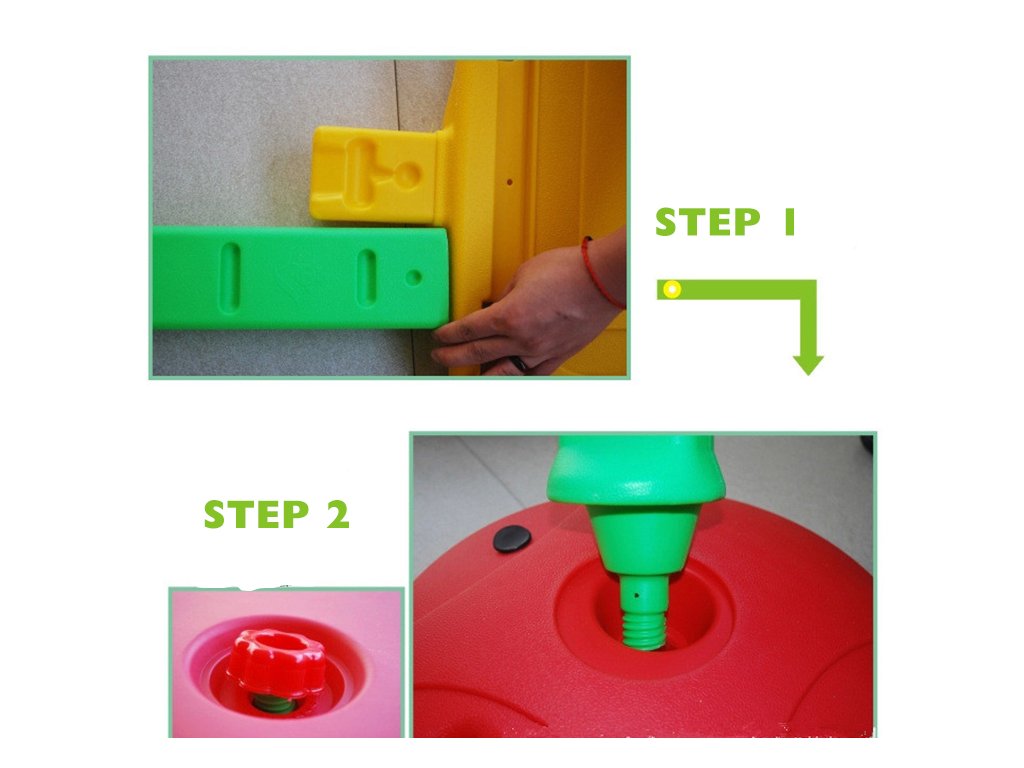 STEP 1

STEP 2