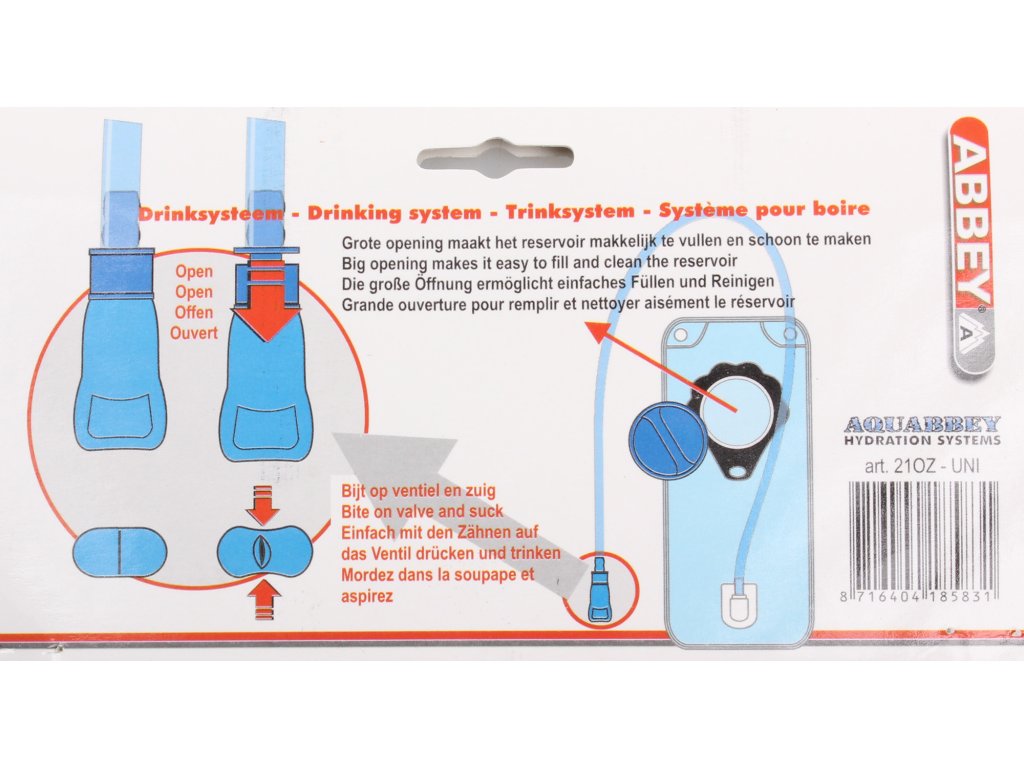 Drinksysteem - Drinking system - Trinksystem - Système pour boire

Grote opening maakt het reservoir makkelijk te vullen en schoon te maken
Big opening makes it easy to fill and clean the reservoir
Die große Öffnung ermöglicht einfaches Füllen und Reinigen
Grande ouverture pour remplir et nettoyer aisément le réservoir

Open
Open
Offen
Ouvert

Bijt op ventiel en zuig
Bite on valve and suck
Einfach mit den Zähnen auf das Ventil drücken und trinken
Mordez dans la soupape et aspirez

ABBEY

AQUABBEY
HYDRATION SYSTEMS
art. 21OZ - UNI

8 716404 185831