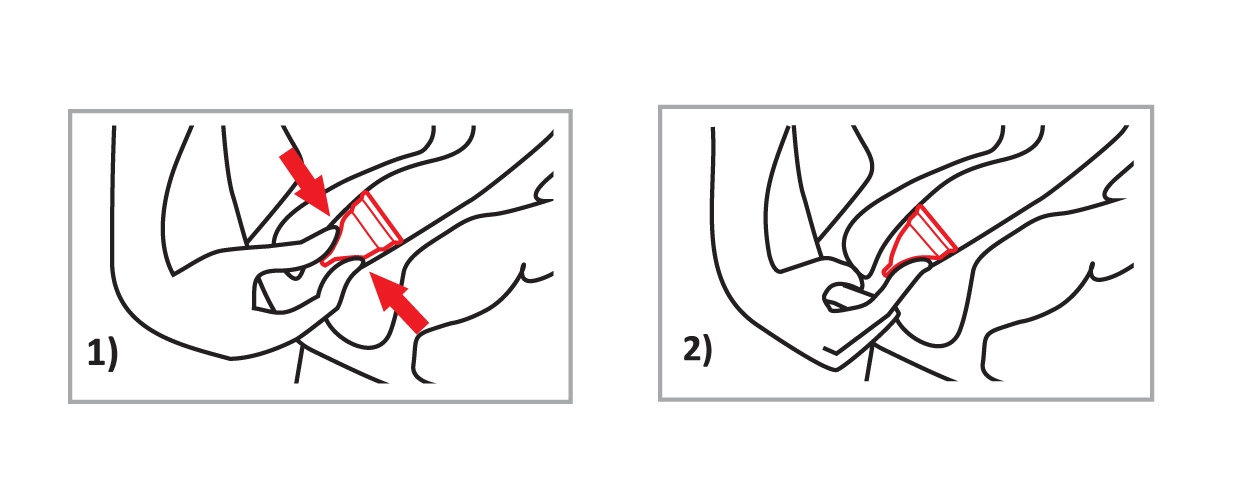 1)

2)