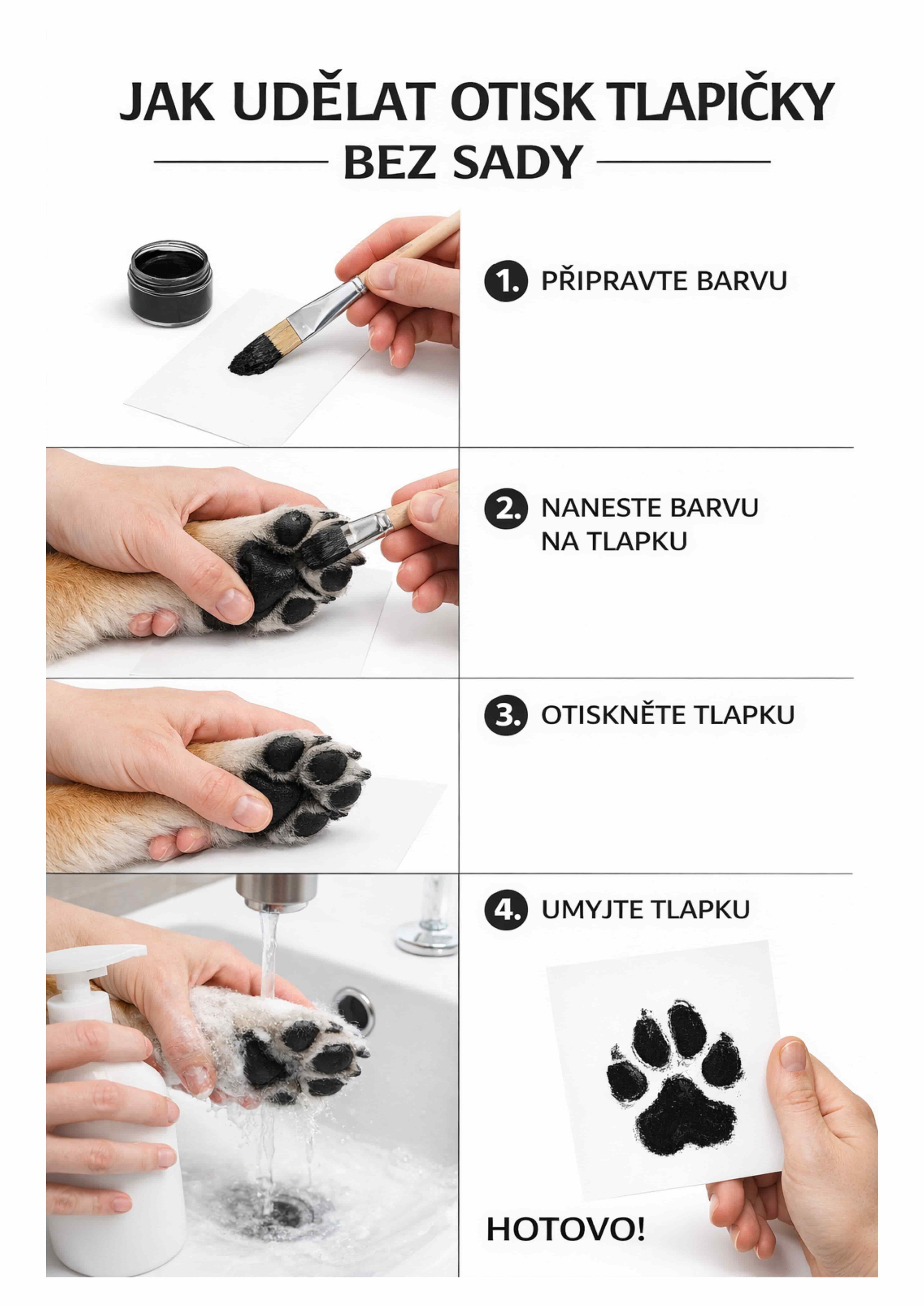 JAK UDĚLAT OTISK TLAPIČKY
BEZ SADY

1. PŘIPRAVTE BARVU

2. NANESTE BARVU NA TLAPKU

3. OTISKNĚTE TLAPKU

4. UMYJTE TLAPKU

HOTOVO!