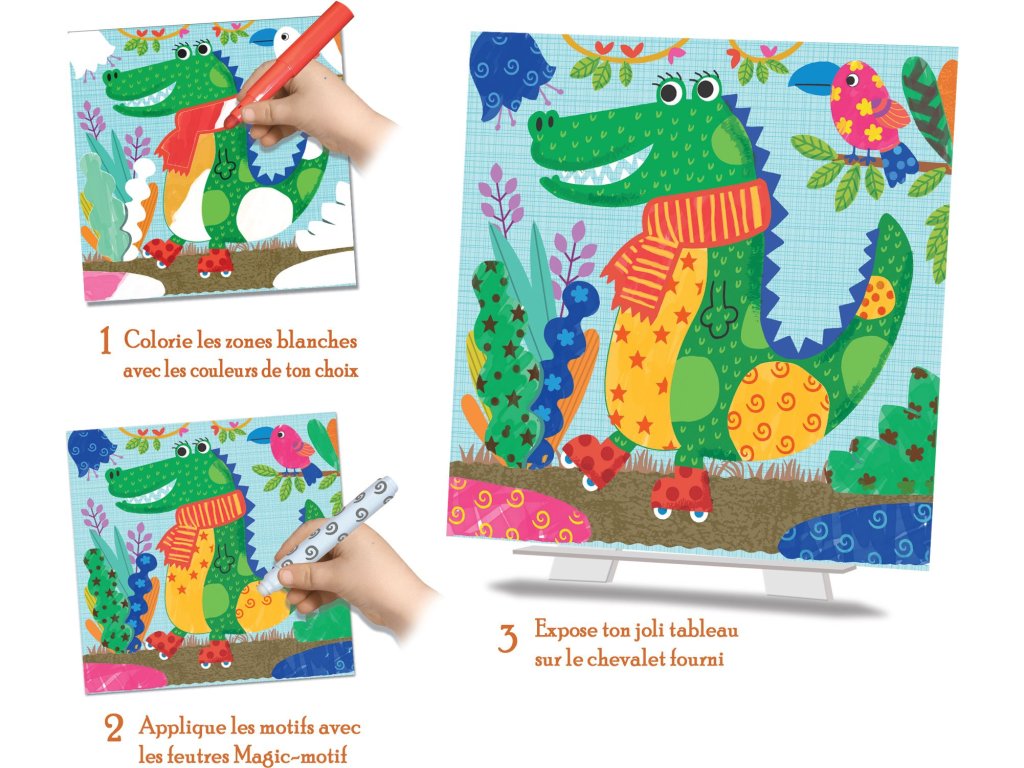 1 Colorie les zones blanches avec les couleurs de ton choix

2 Applique les motifs avec les feutres Magic-motif

3 Expose ton joli tableau sur le chevalet fourni